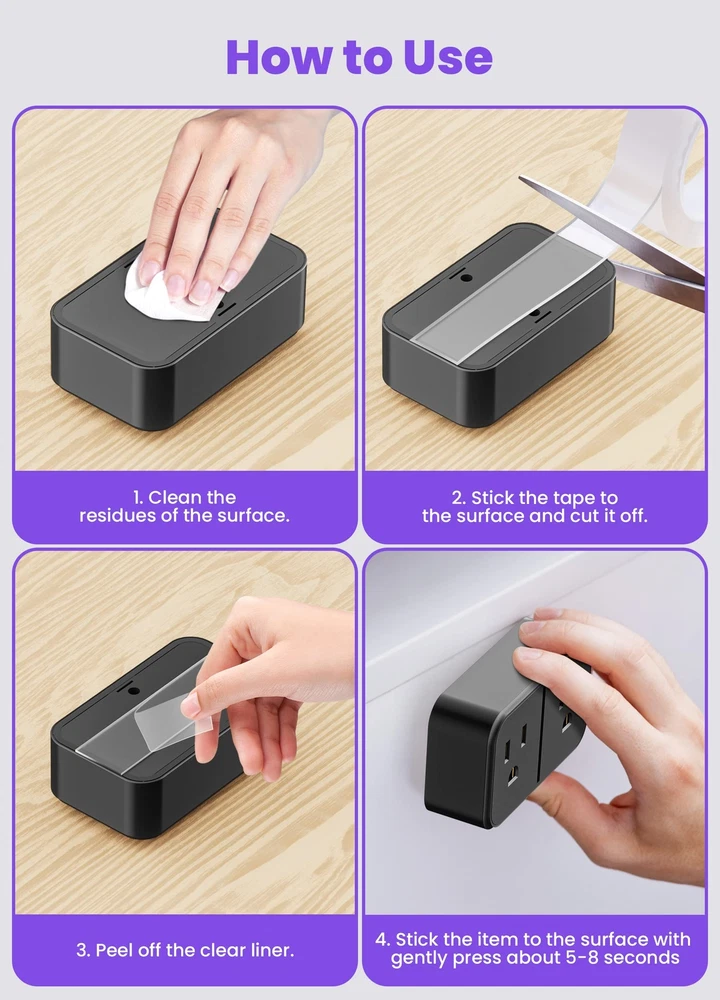 How to Use

1. Clean the residues of the surface.

2. Stick the tape to the surface and cut it off.

3. Peel off the clear liner.

4. Stick the item to the surface with gently press about 5-8 seconds