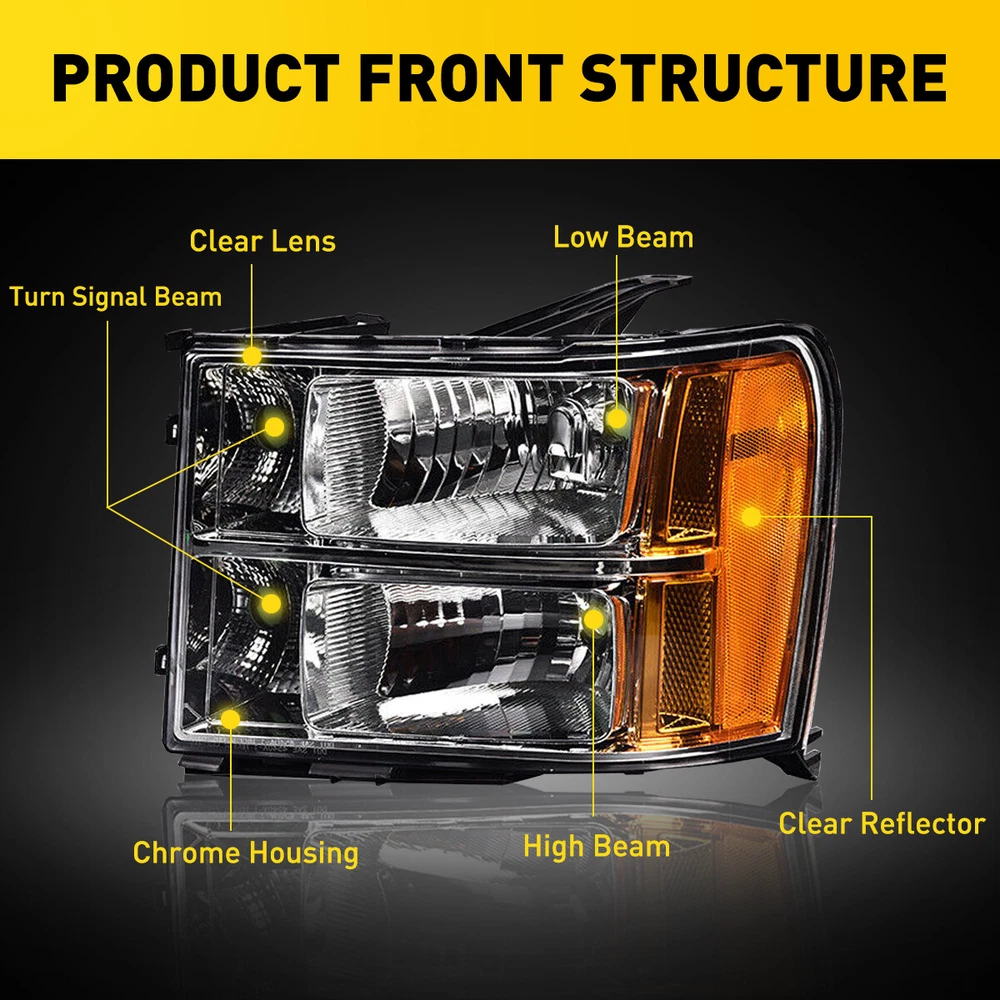 PRODUCT FRONT STRUCTURE

Clear Lens

Low Beam

Turn Signal Beam

Clear Reflector

Chrome Housing

High Beam