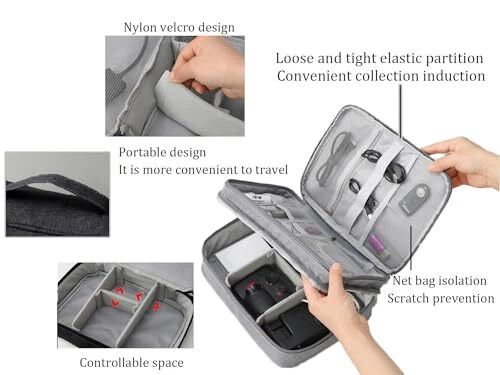 Nylon velcro design

Loose and tight elastic partition
Convenient collection induction

Portable design
It is more convenient to travel

Net bag isolation
Scratch prevention

Controllable space