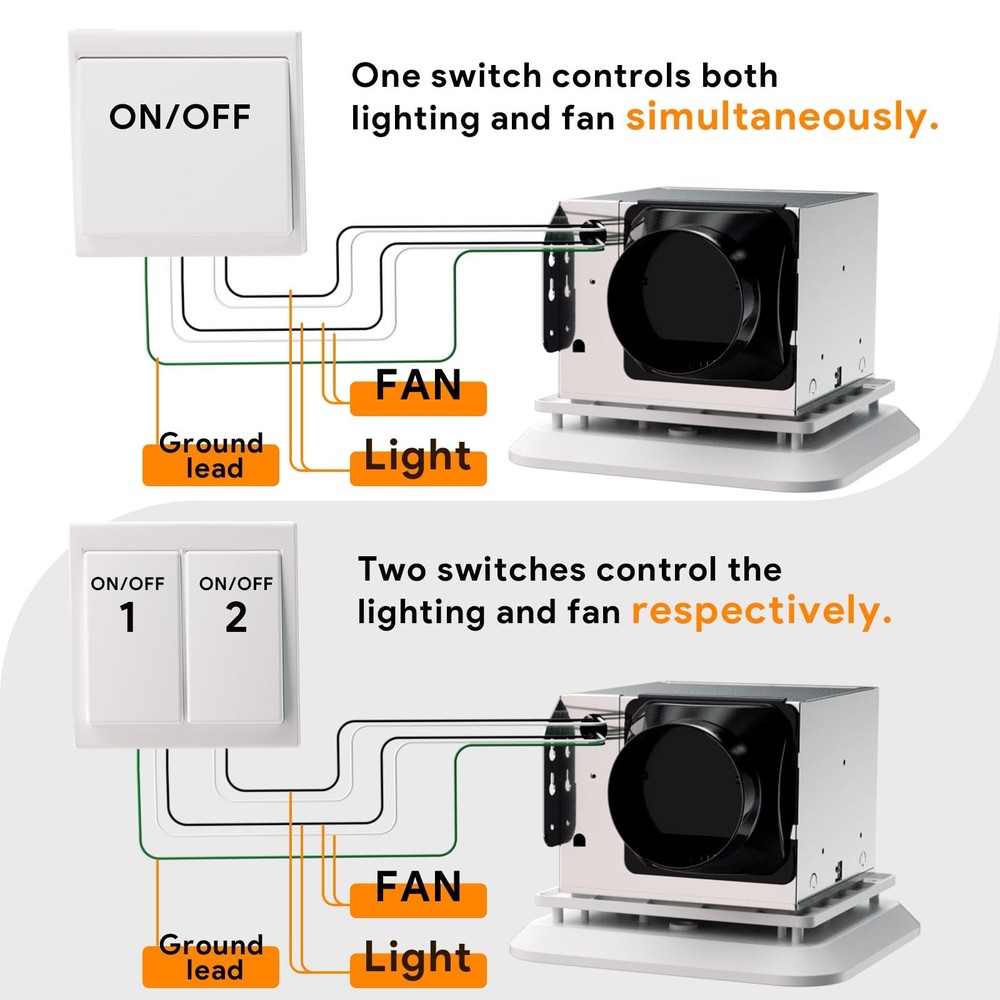 ON/OFF

One switch controls both lighting and fan simultaneously.

FAN

Ground lead

Light

ON/OFF 1

ON/OFF 2

Two switches control the lighting and fan respectively.

FAN

Ground lead

Light