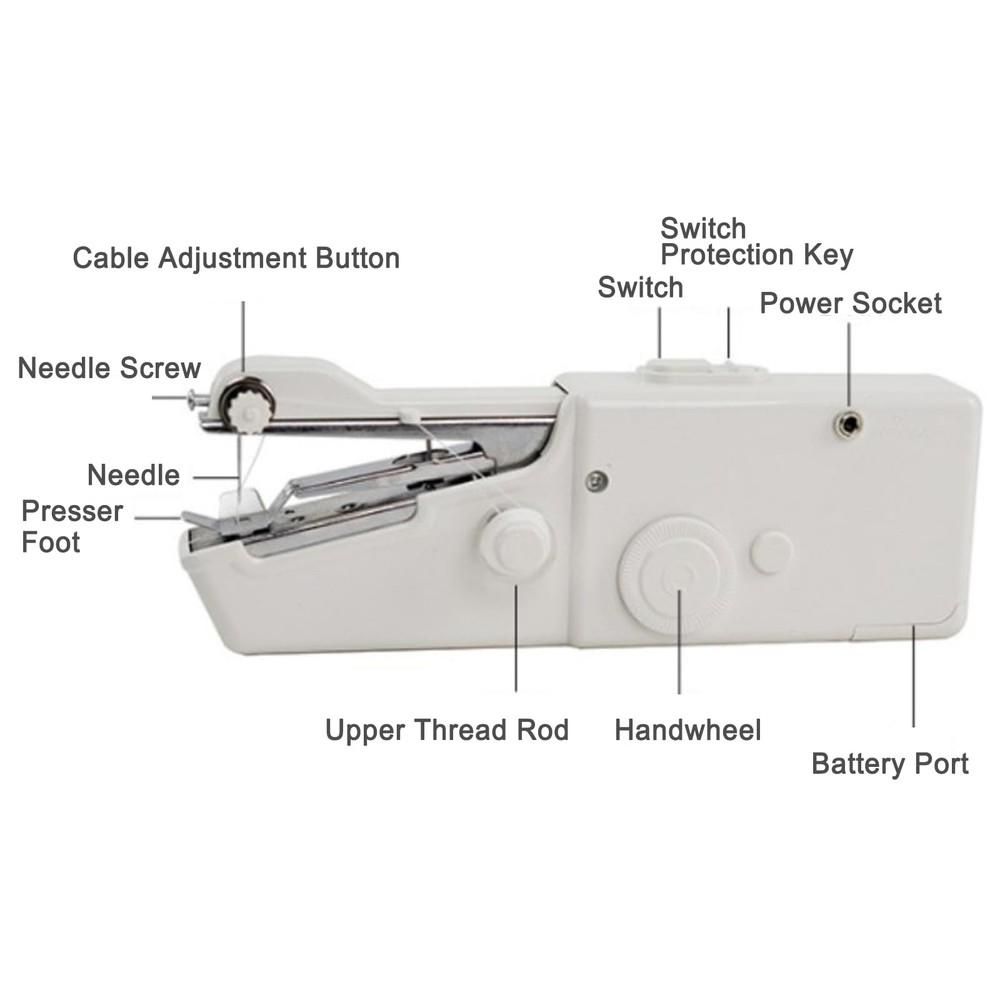 Cable Adjustment Button

Switch Protection Key

Switch

Power Socket

Needle Screw

Needle

Presser Foot

Upper Thread Rod

Handwheel

Battery Port