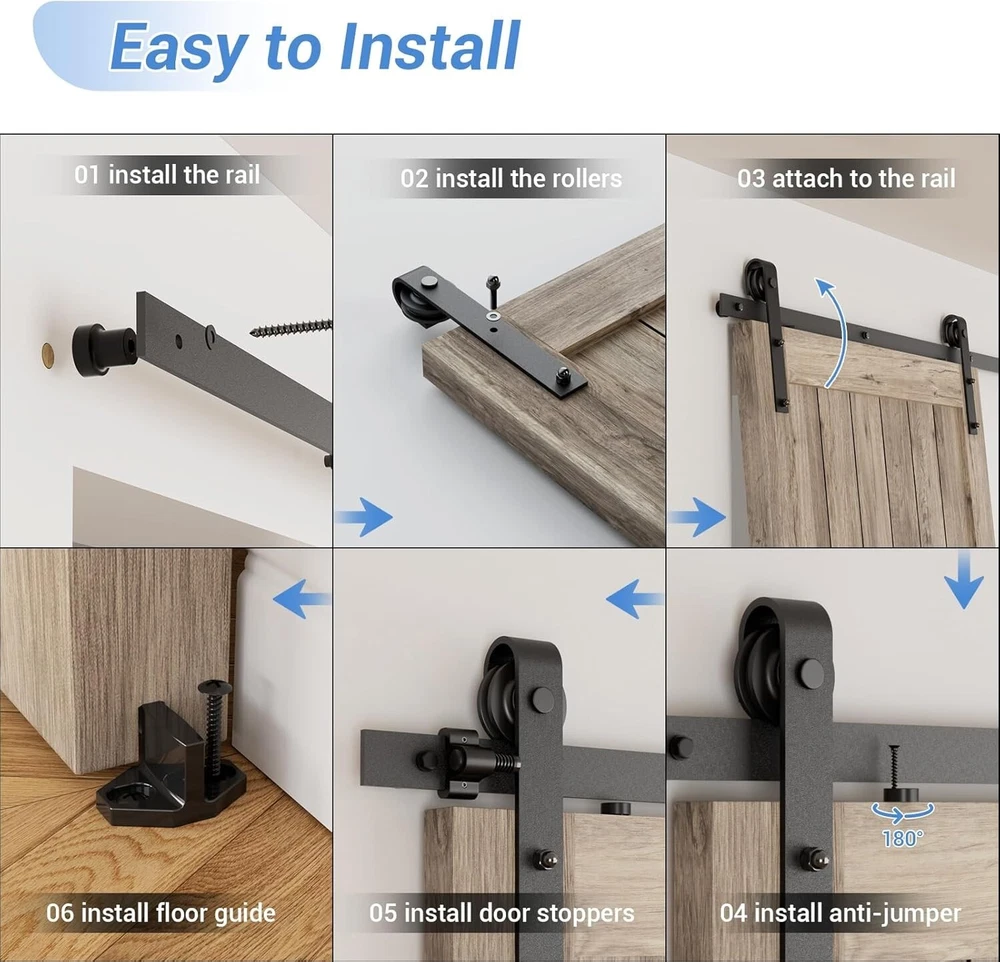 Easy to Install

01 install the rail

02 install the rollers

03 attach to the rail

06 install floor guide

05 install door stoppers

180°

04 install anti-jumper