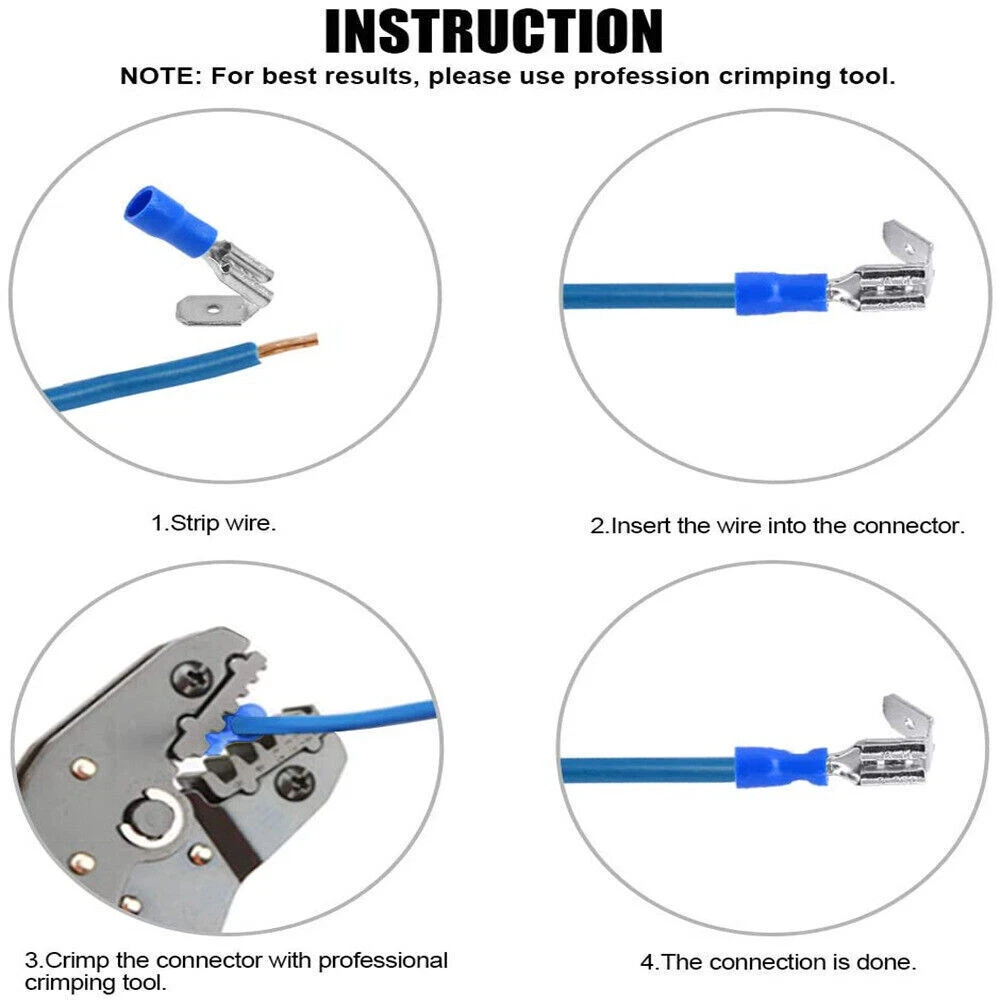 INSTRUCTION

NOTE: For best results, please use profession crimping tool.

1.Strip wire.

2.Insert the wire into the connector.

3.Crimp the connector with professional crimping tool.

4.The connection is done.