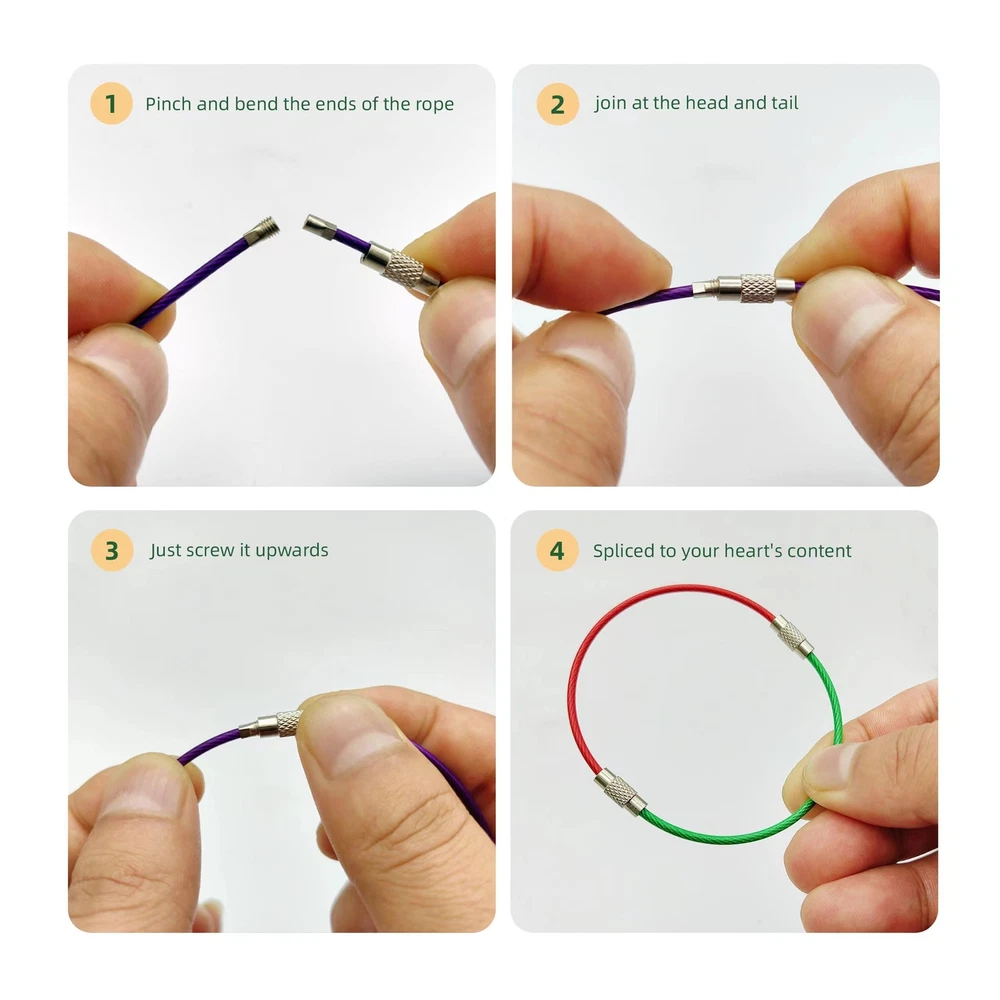 1 Pinch and bend the ends of the rope

2 join at the head and tail

3 Just screw it upwards

4 Spliced to your heart's content