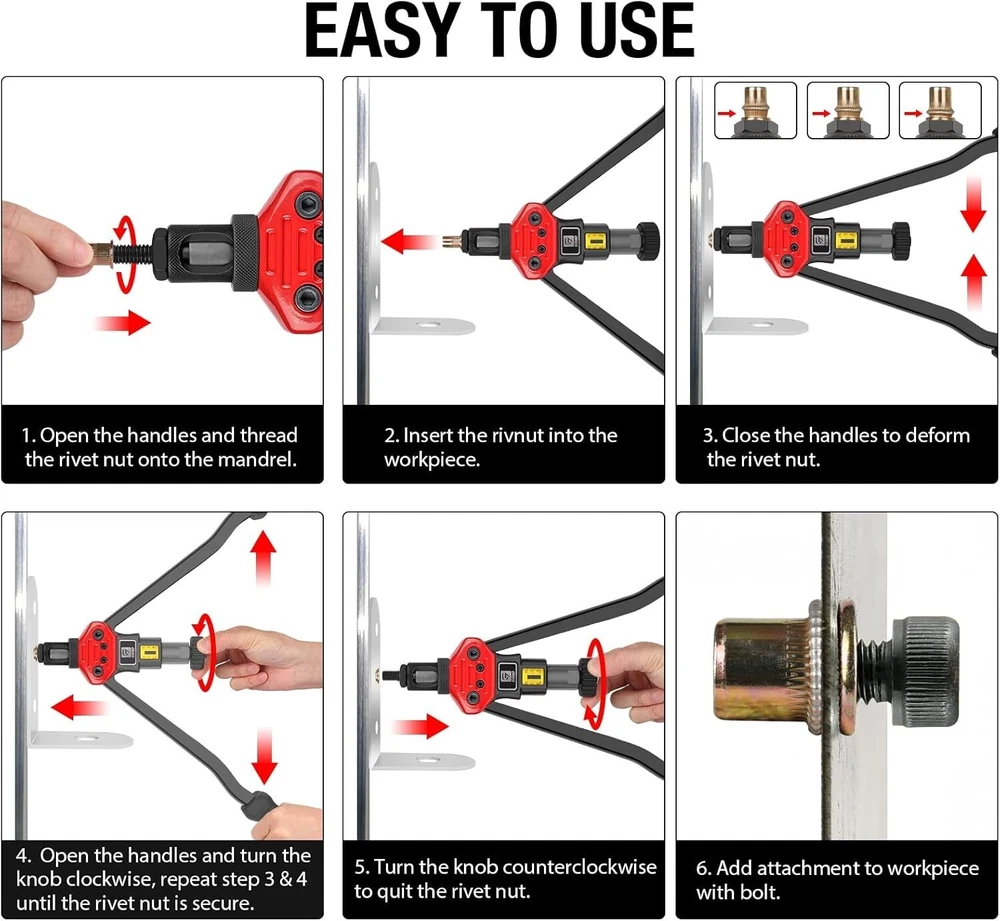 EASY TO USE

1. Open the handles and thread the rivet nut onto the mandrel.

2. Insert the rivnut into the workpiece.

3. Close the handles to deform the rivet nut.

4. Open the handles and turn the knob clockwise, repeat step 3 & 4 until the rivet nut is secure.

5. Turn the knob counterclockwise to quit the rivet nut.

6. Add attachment to workpiece with bolt.