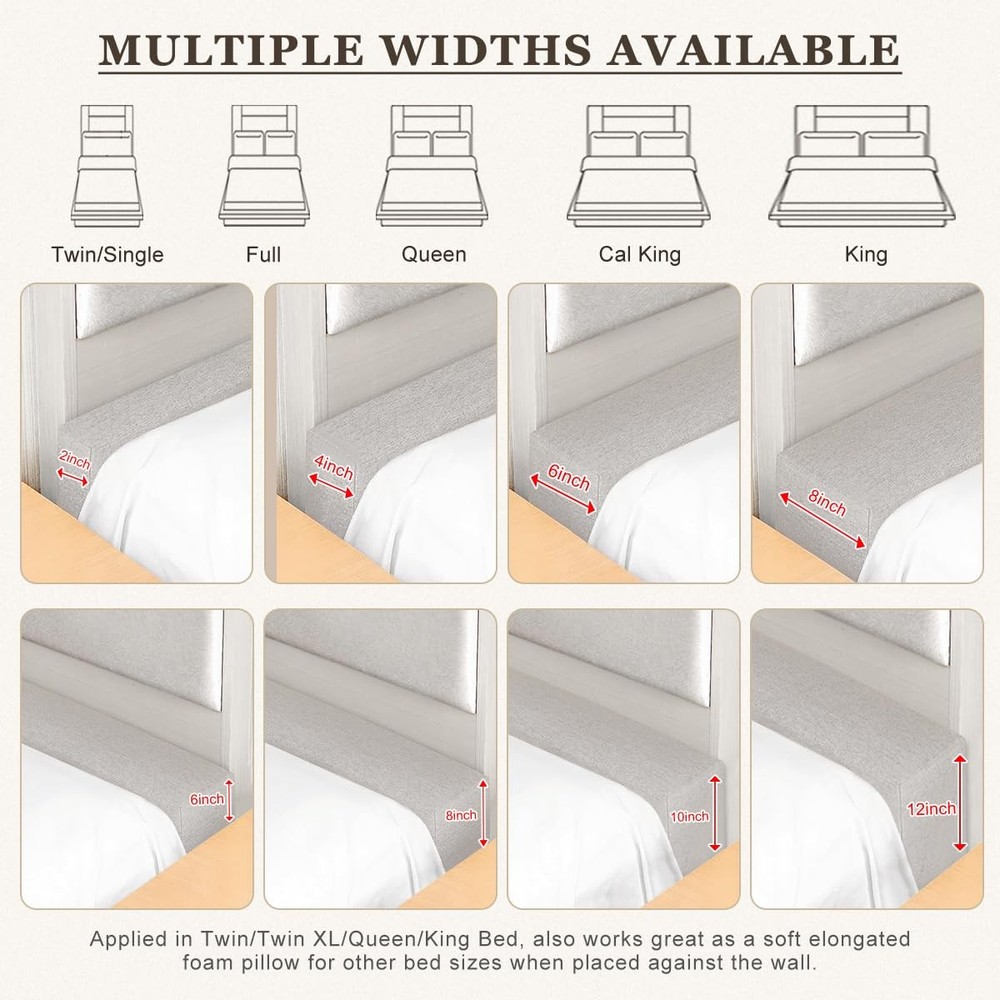 MULTIPLE WIDTHS AVAILABLE

Twin/Single
Full
Queen
Cal King
King

2inch
4inch
6inch
8inch

6inch
8inch
10inch
12inch

Applied in Twin/Twin XL/Queen/King Bed, also works great as a soft elongated foam pillow for other bed sizes when placed against the wall.