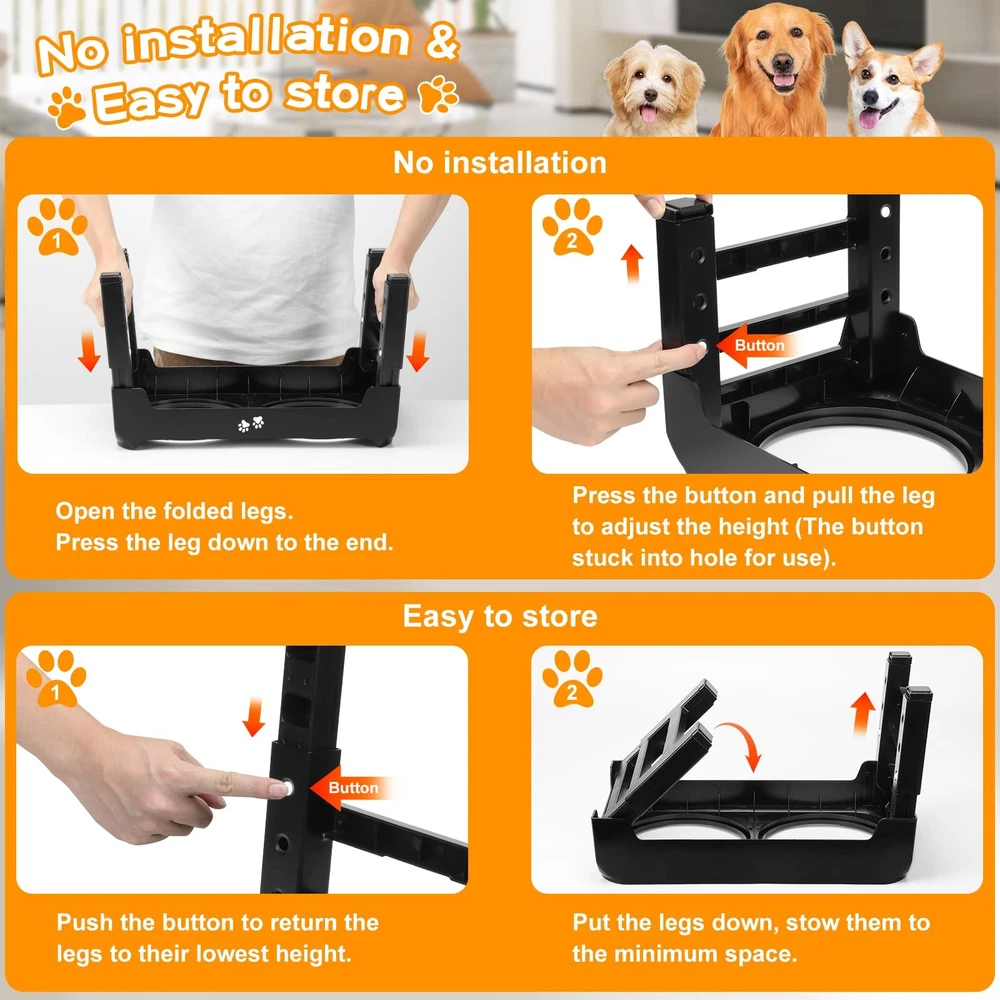 No installation & Easy to store

No installation

1

Open the folded legs.
Press the leg down to the end.

2

Button

Press the button and pull the leg to adjust the height (The button stuck into hole for use).

Easy to store

1

Button

Push the button to return the legs to their lowest height.

2

Put the legs down, stow them to the minimum space.