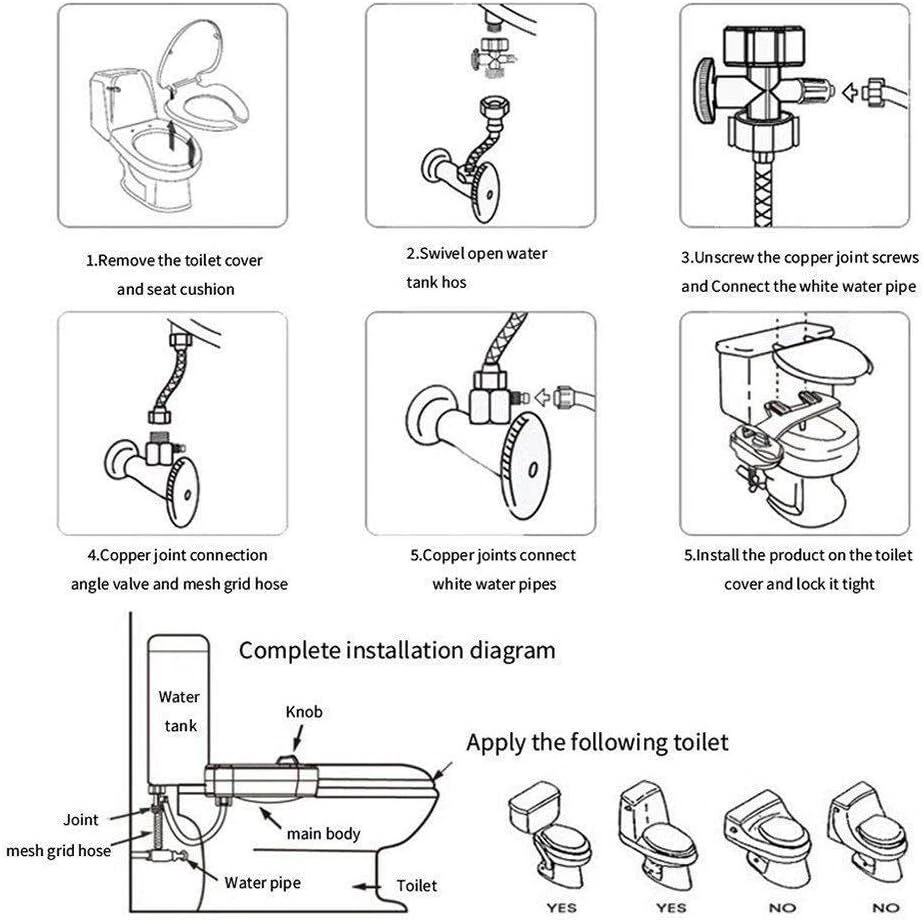 1.Remove the toilet cover and seat cushion

2.Swivel open water tank hos

3.Unscrew the copper joint screws and Connect the white water pipe

4.Copper joint connection angle valve and mesh grid hose

5.Copper joints connect white water pipes

5.Install the product on the toilet cover and lock it tight

Complete installation diagram

Water tank

Knob

Joint

mesh grid hose

main body

Water pipe

Toilet

Apply the following toilet

YES

YES

NO

NO