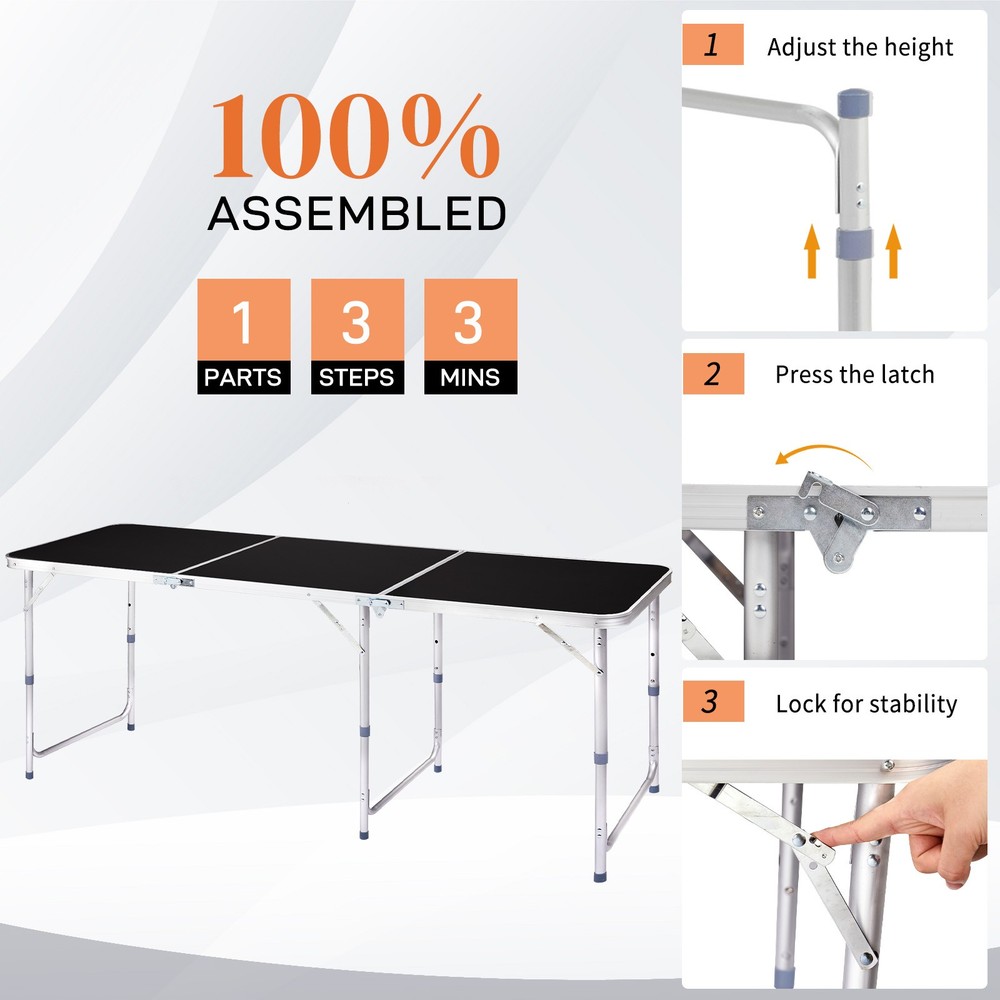 100%
ASSEMBLED

1
PARTS

3
STEPS

3
MINS

1 Adjust the height

2 Press the latch

3 Lock for stability