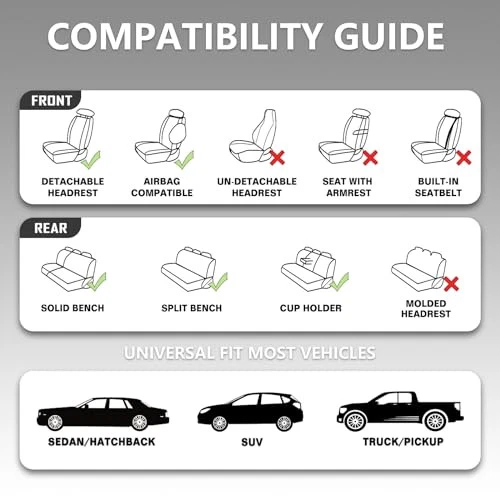 COMPATIBILITY GUIDE

FRONT

DETACHABLE HEADREST

AIRBAG COMPATIBLE

UN-DETACHABLE HEADREST

SEAT WITH ARMREST

BUILT-IN SEATBELT

REAR

SOLID BENCH

SPLIT BENCH

CUP HOLDER

MOLDED HEADREST

UNIVERSAL FIT MOST VEHICLES

SEDAN/HATCHBACK

SUV

TRUCK/PICKUP