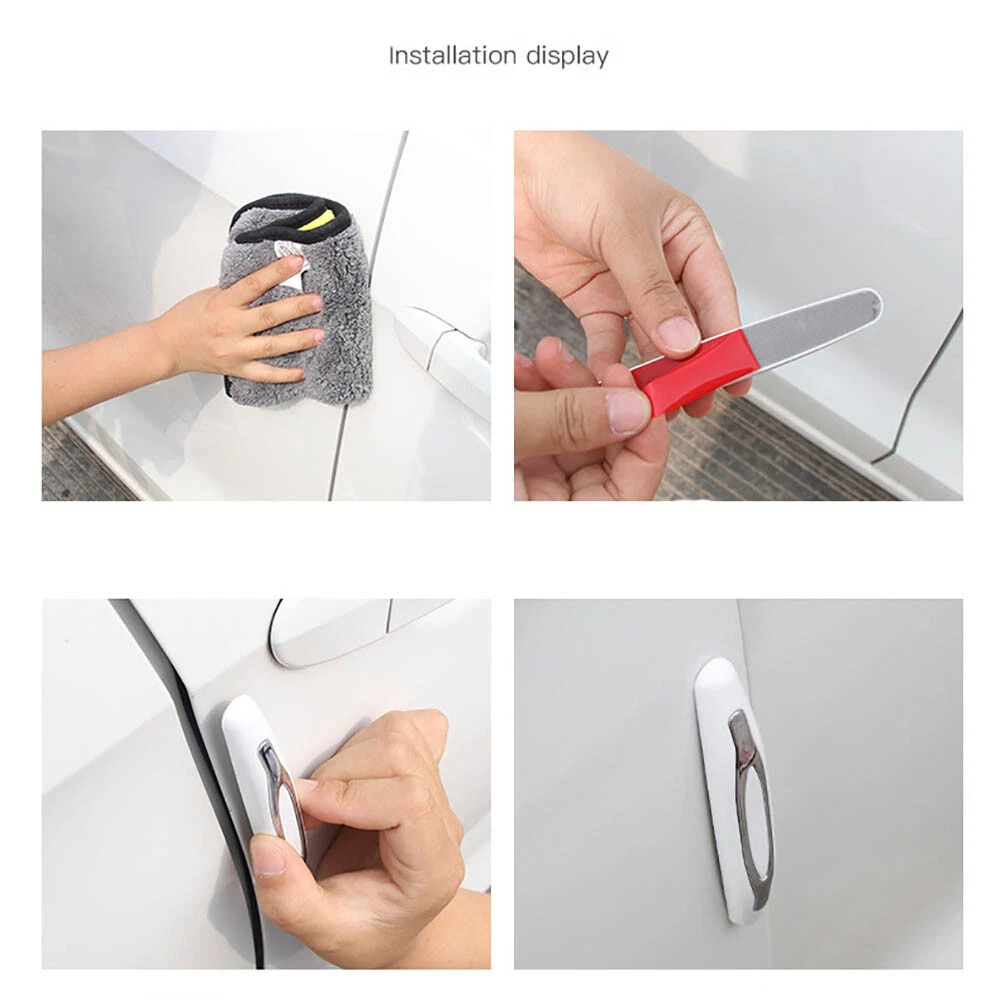 Installation display