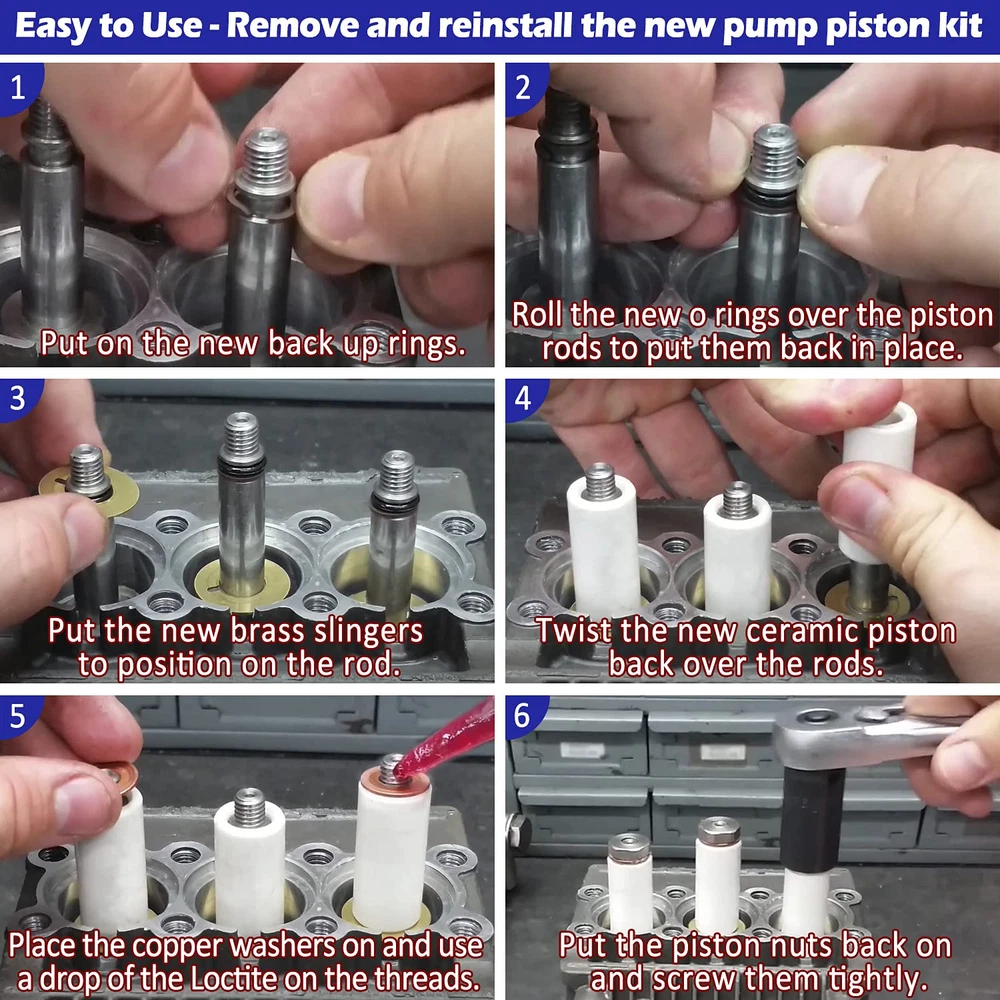 Easy to Use - Remove and reinstall the new pump piston kit

1
Put on the new back up rings.

2
Roll the new o rings over the piston rods to put them back in place.

3
Put the new brass slingers to position on the rod.

4
Twist the new ceramic piston back over the rods.

5
Place the copper washers on and use a drop of the Loctite on the threads.

6
Put the piston nuts back on and screw them tightly.