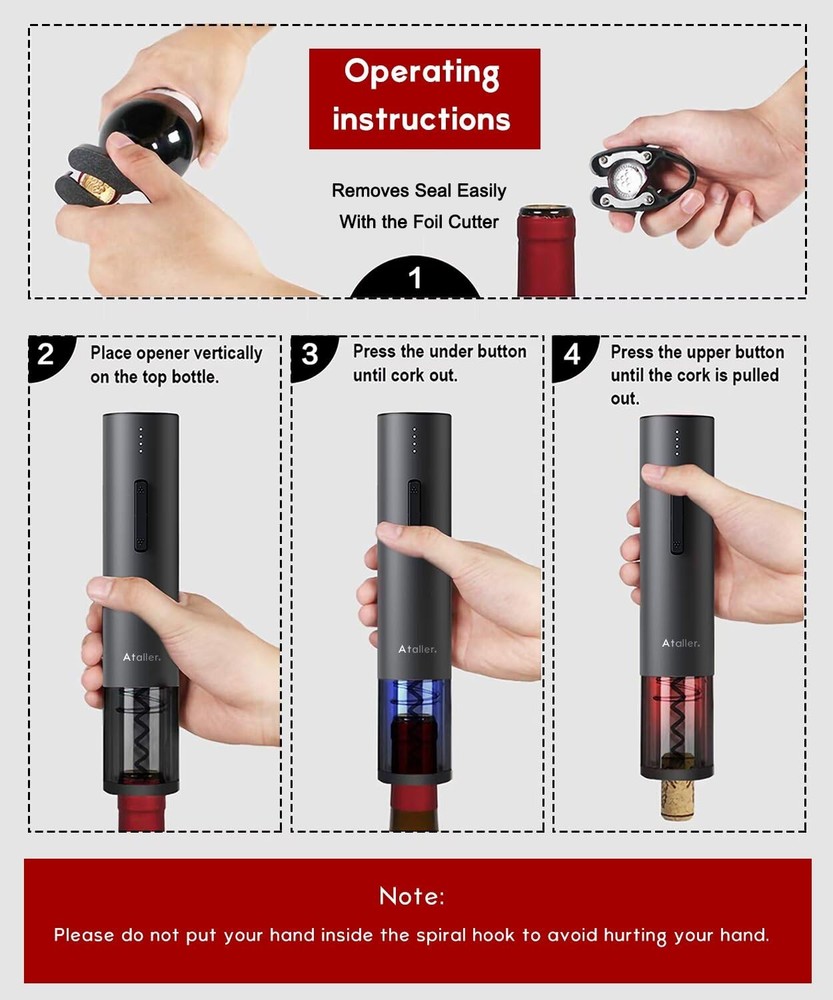 Operating instructions

Removes Seal Easily With the Foil Cutter

1

2 Place opener vertically on the top bottle.

Ataller.

3 Press the under button until cork out.

Ataller.

4 Press the upper button until the cork is pulled out.

Ataller.

Note:
Please do not put your hand inside the spiral hook to avoid hurting your hand.