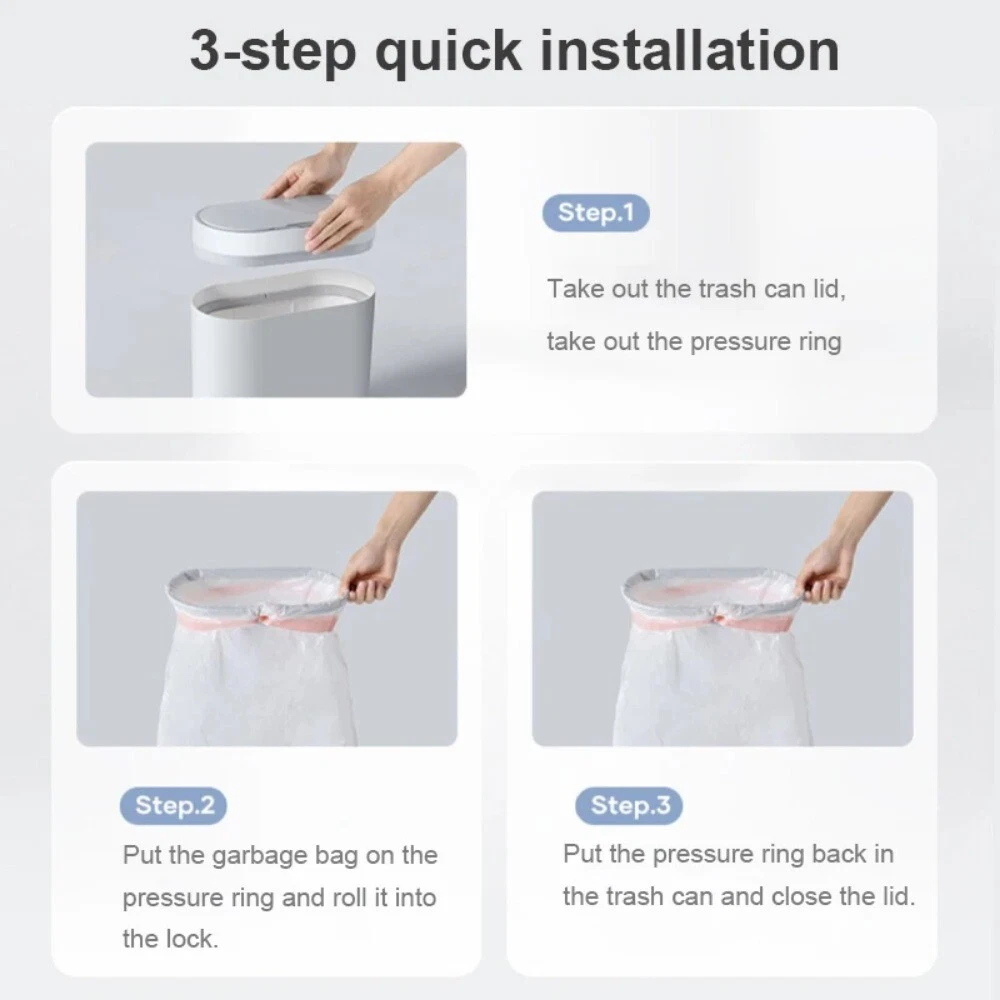 3-step quick installation

Step.1

Take out the trash can lid, take out the pressure ring

Step.2

Put the garbage bag on the pressure ring and roll it into the lock.

Step.3

Put the pressure ring back in the trash can and close the lid.