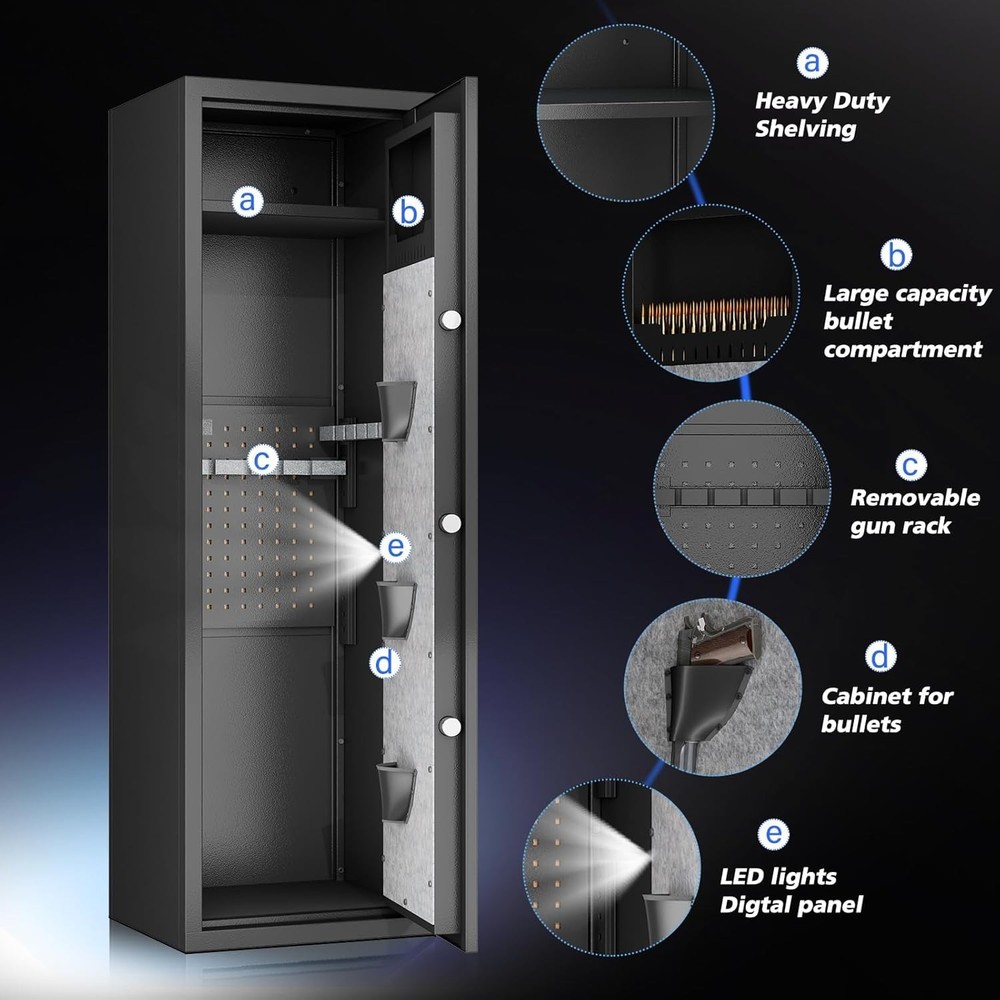 a
b
c
e
d

a
Heavy Duty Shelving

b
Large capacity bullet compartment

c
Removable gun rack

d
Cabinet for bullets

e
LED lights Digtal panel