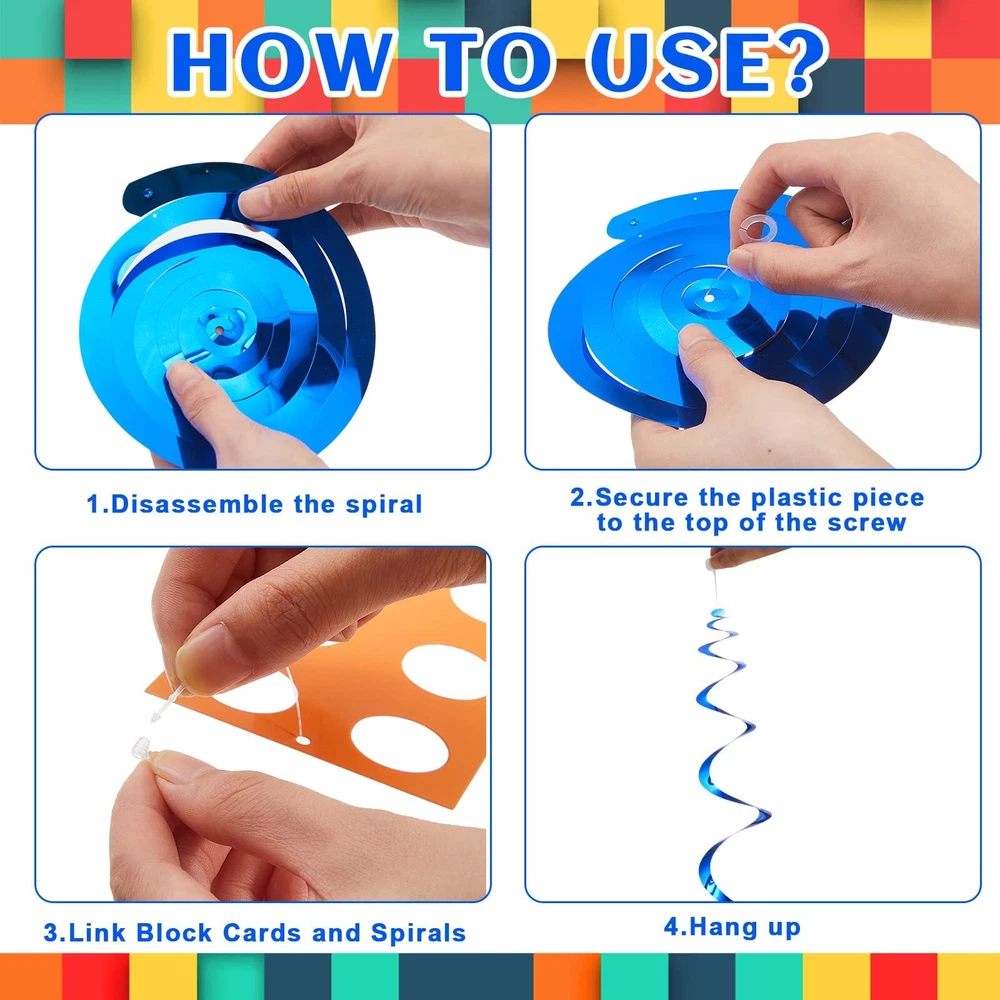 HOW TO USE?

1.Disassemble the spiral

2.Secure the plastic piece to the top of the screw

3.Link Block Cards and Spirals

4.Hang up