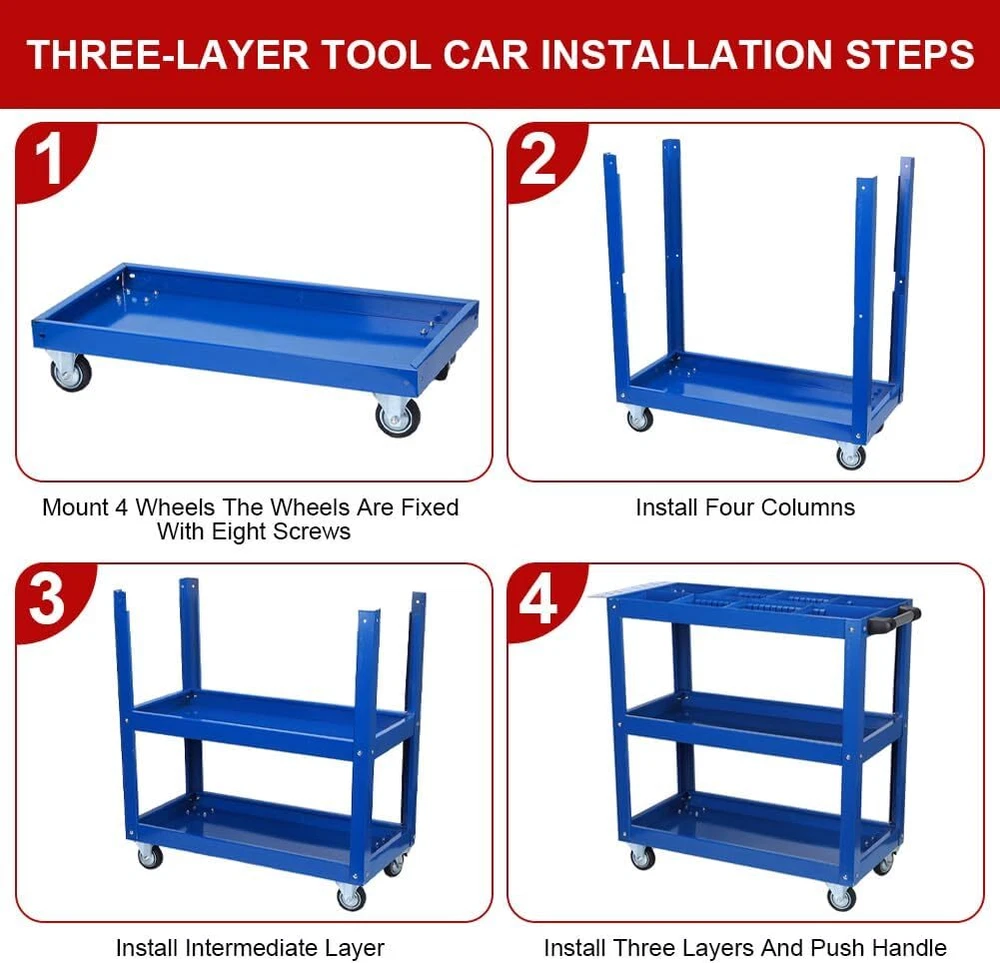 THREE-LAYER TOOL CAR INSTALLATION STEPS

1

Mount 4 Wheels The Wheels Are Fixed With Eight Screws

2

Install Four Columns

3

Install Intermediate Layer

4

Install Three Layers And Push Handle