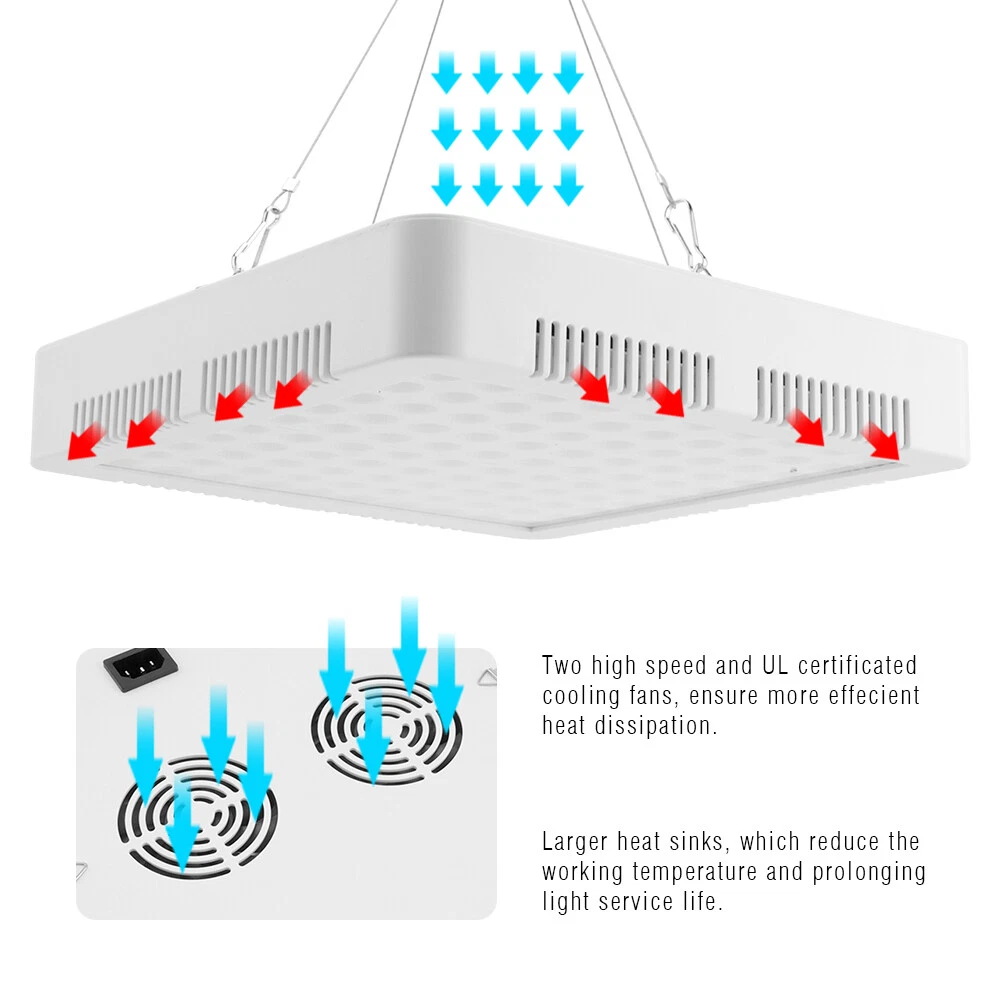 Two high speed and UL certificated cooling fans, ensure more effecient heat dissipation.

Larger heat sinks, which reduce the working temperature and prolonging light service life.