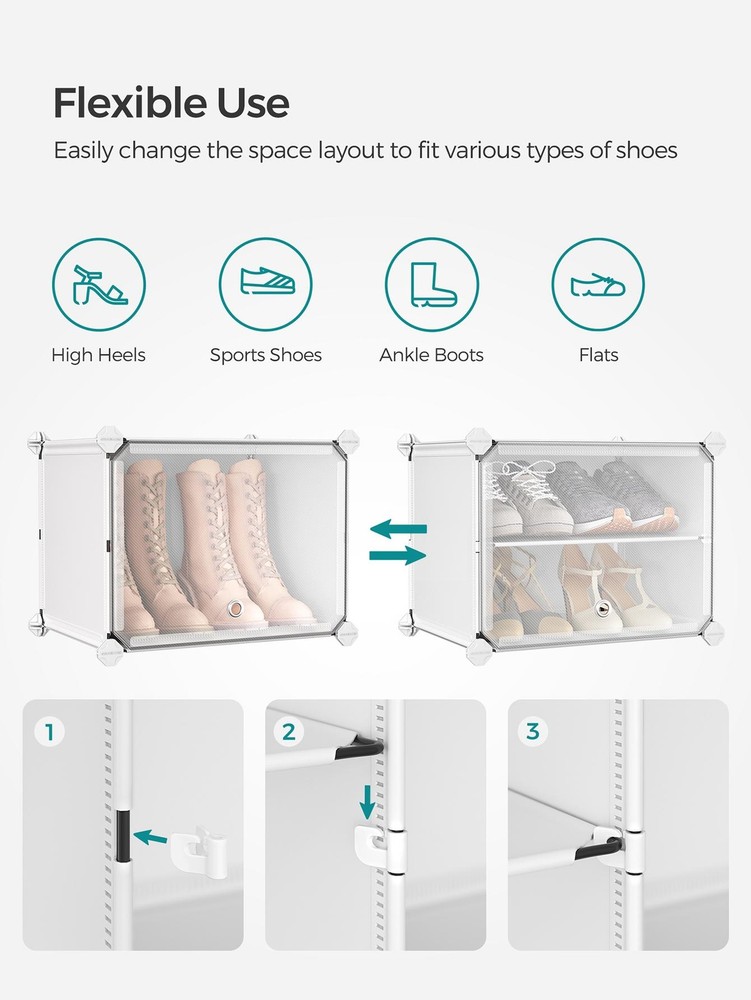 Flexible Use

Easily change the space layout to fit various types of shoes

High Heels

Sports Shoes

Ankle Boots

Flats

1

2

3