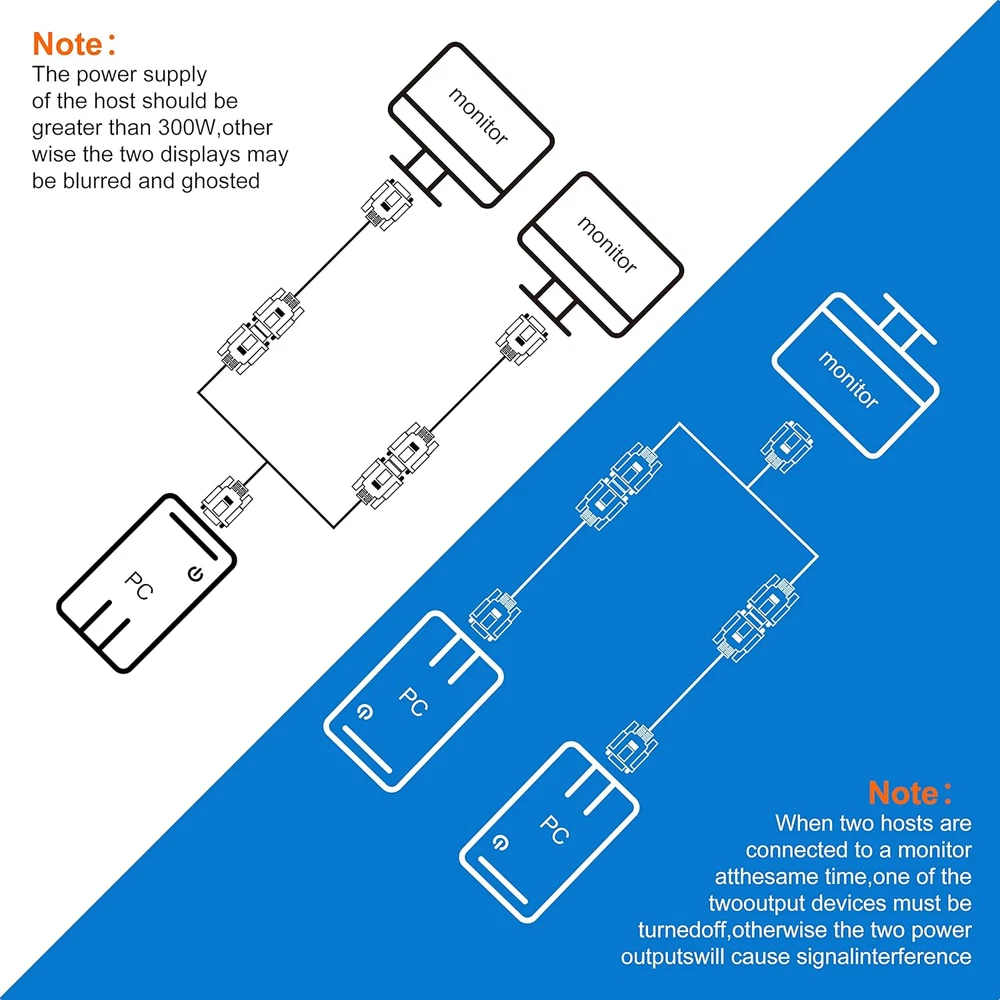 Note:
The power supply of the host should be greater than 300W,other wise the two displays may be blurred and ghosted

monitor

monitor

PC

monitor

PC

PC

Note:
When two hosts are connected to a monitor atthesame time,one of the twooutput devices must be turnedoff,otherwise the two power outputswill cause signalinterference