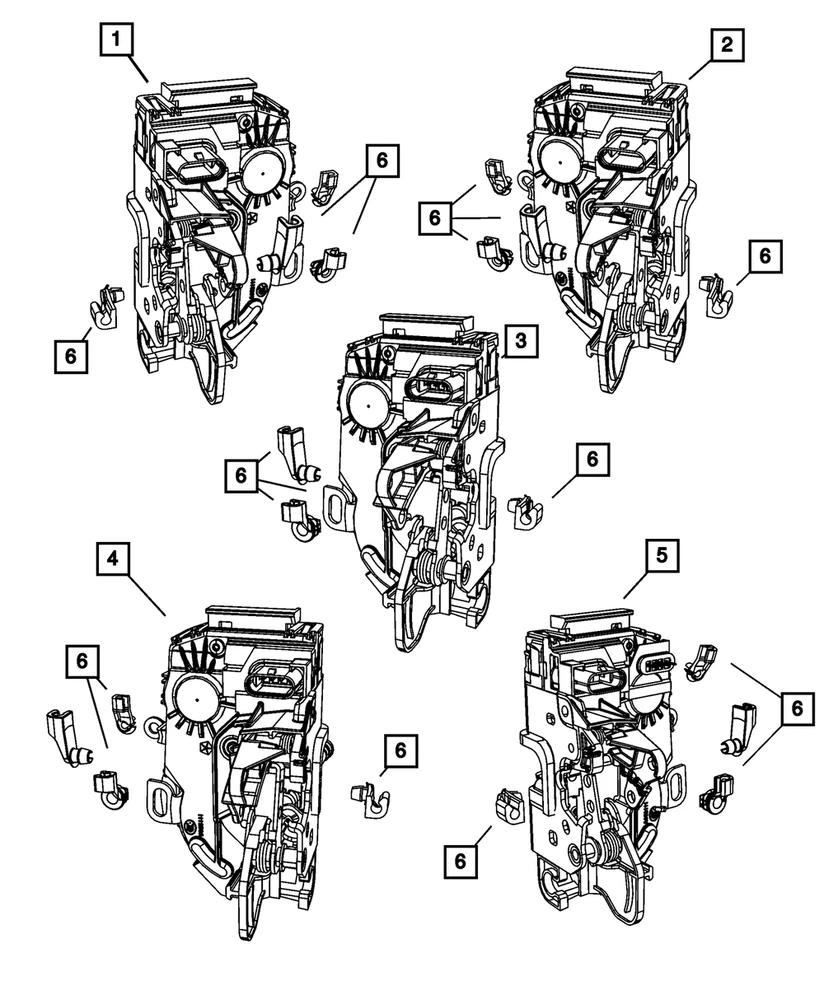 1
2
6
6
6
6
3
6
6
4
5
6
6
6
6