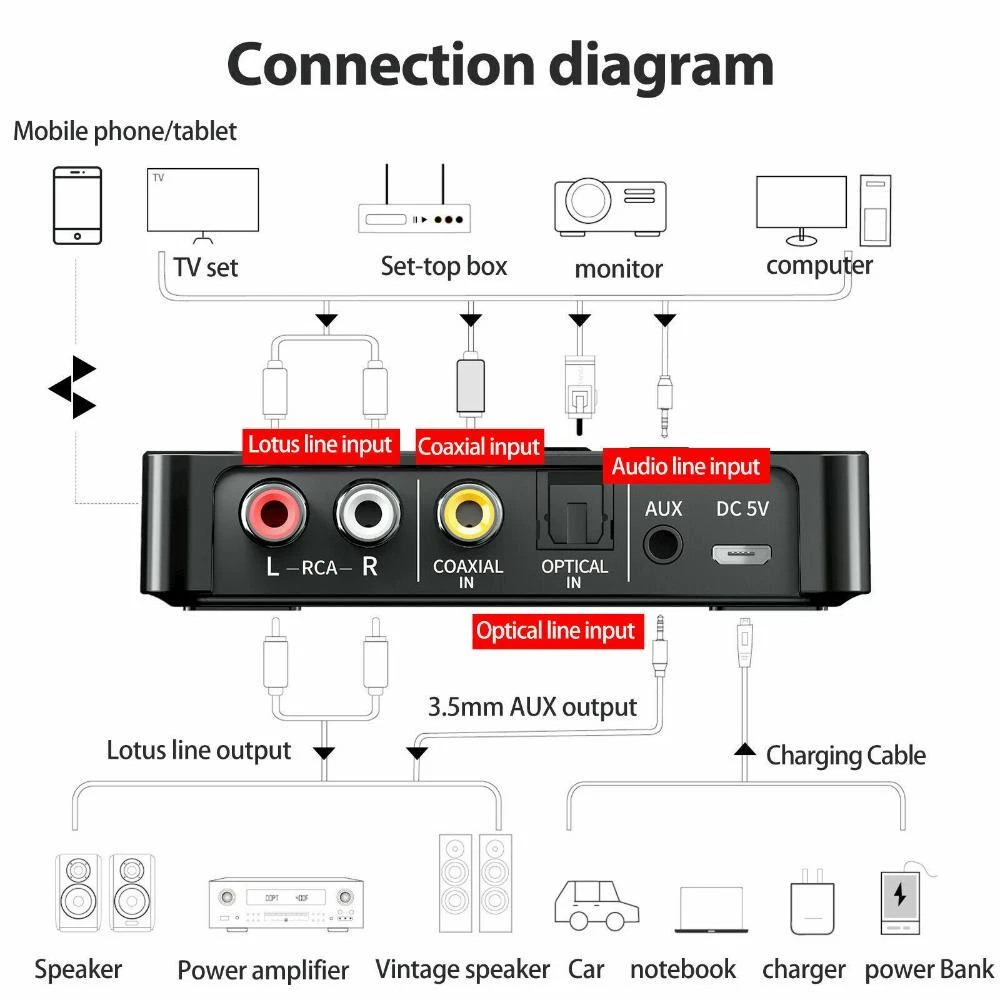 Connection diagram

Mobile phone/tablet

TV

TV set

Set-top box

monitor

computer

Lotus line input

Coaxial input

Audio line input

L – RCA – R

COAXIAL IN

OPTICAL IN

AUX

DC 5V

Optical line input

3.5mm AUX output

Lotus line output

Charging Cable

Speaker

Power amplifier

Vintage speaker

Car

notebook

charger

power Bank