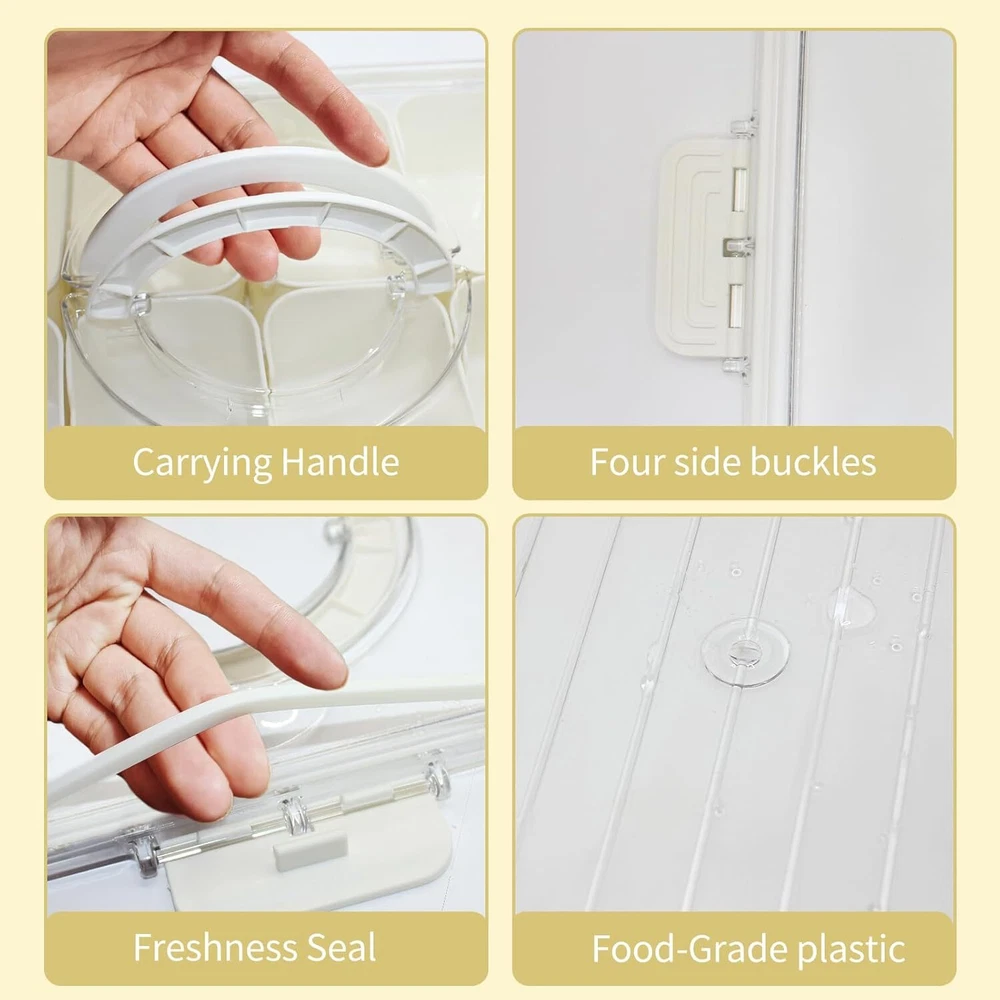 Carrying Handle

Four side buckles

Freshness Seal

Food-Grade plastic