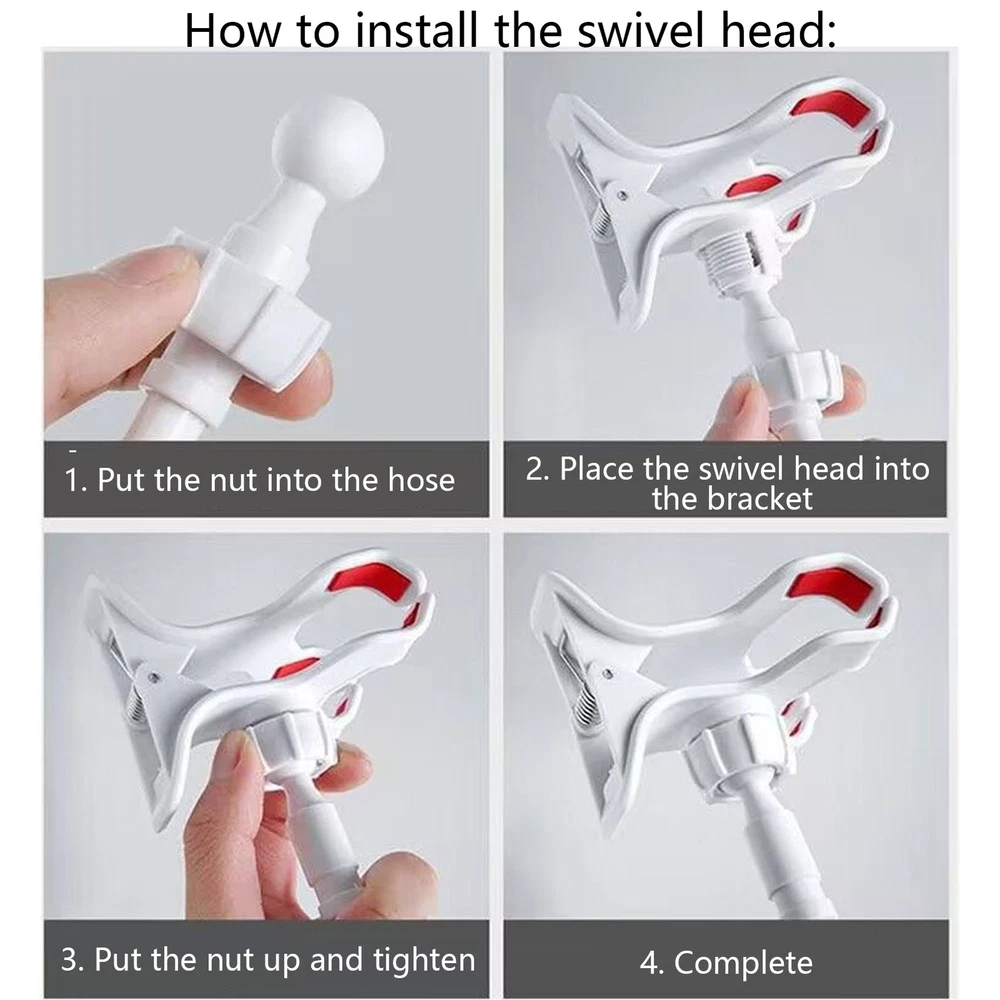 How to install the swivel head:

1. Put the nut into the hose

2. Place the swivel head into the bracket

3. Put the nut up and tighten

4. Complete