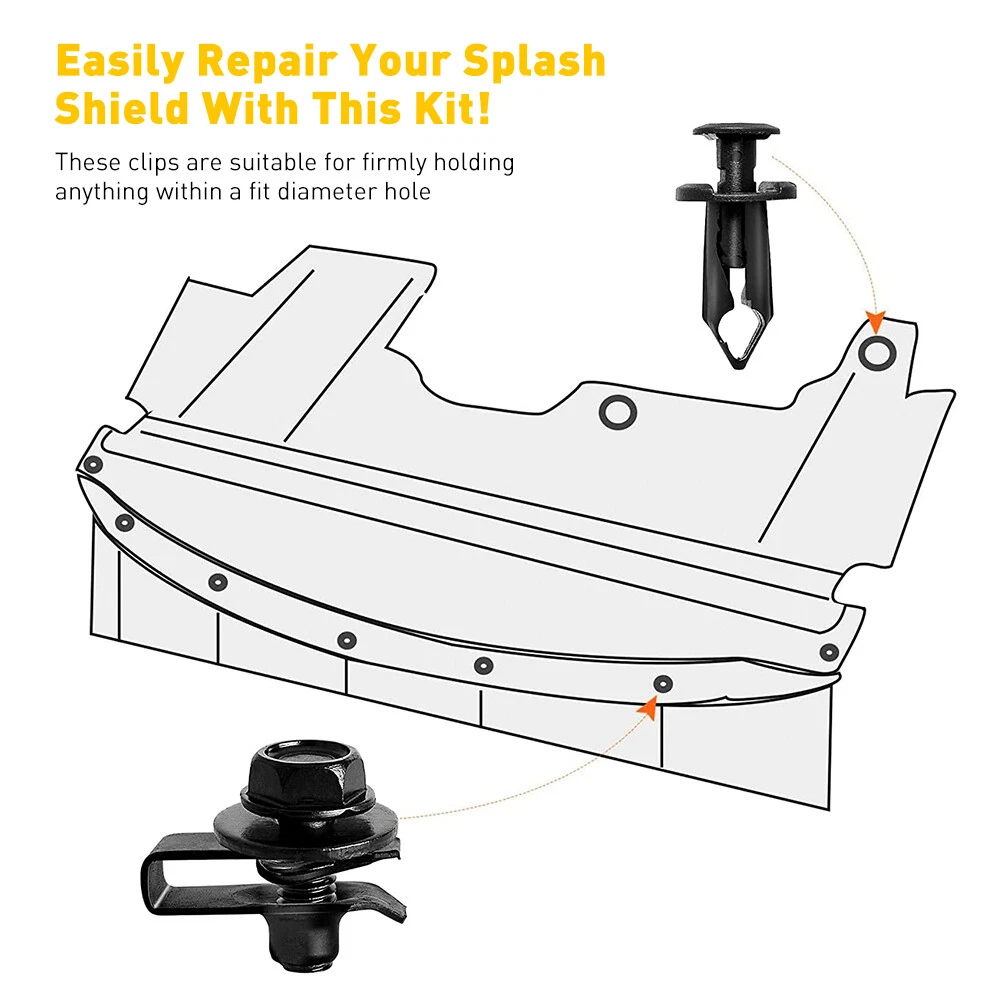 Easily Repair Your Splash Shield With This Kit!

These clips are suitable for firmly holding anything within a fit diameter hole