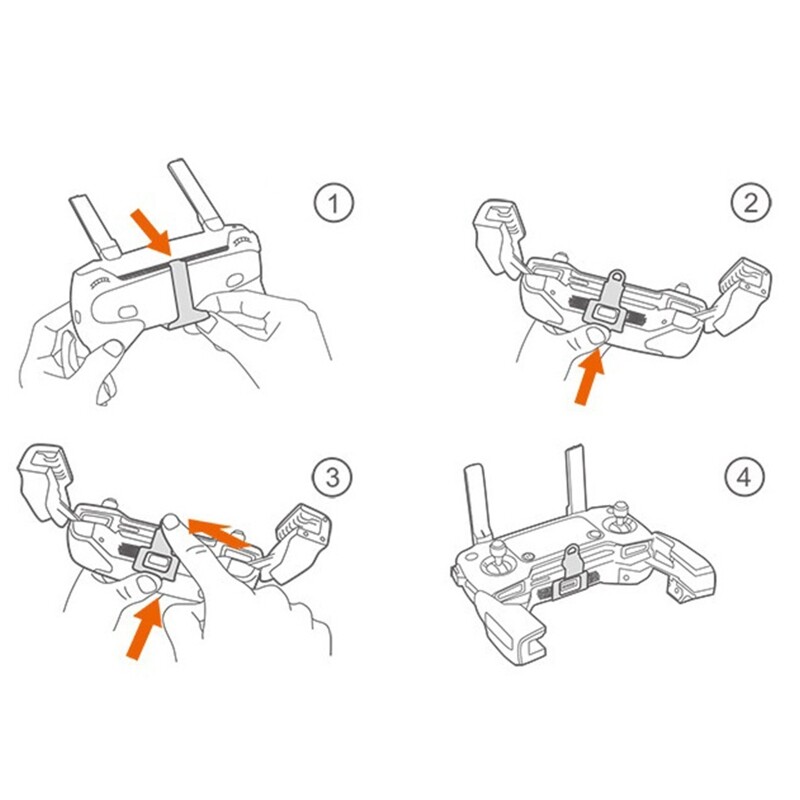 1

2

3

4