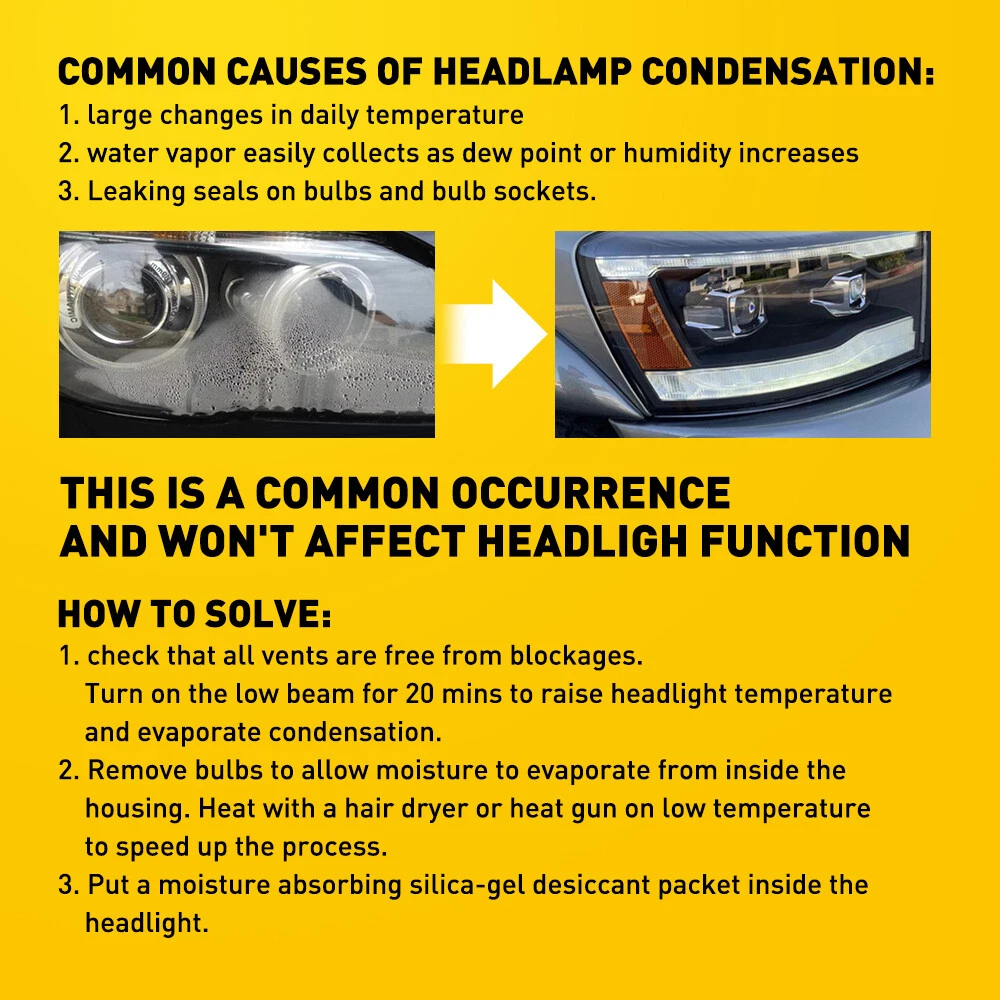 COMMON CAUSES OF HEADLAMP CONDENSATION:
1. large changes in daily temperature
2. water vapor easily collects as dew point or humidity increases
3. Leaking seals on bulbs and bulb sockets.

THIS IS A COMMON OCCURRENCE AND WON'T AFFECT HEADLIGH FUNCTION

HOW TO SOLVE:
1. check that all vents are free from blockages. Turn on the low beam for 20 mins to raise headlight temperature and evaporate condensation.
2. Remove bulbs to allow moisture to evaporate from inside the housing. Heat with a hair dryer or heat gun on low temperature to speed up the process.
3. Put a moisture absorbing silica-gel desiccant packet inside the headlight.