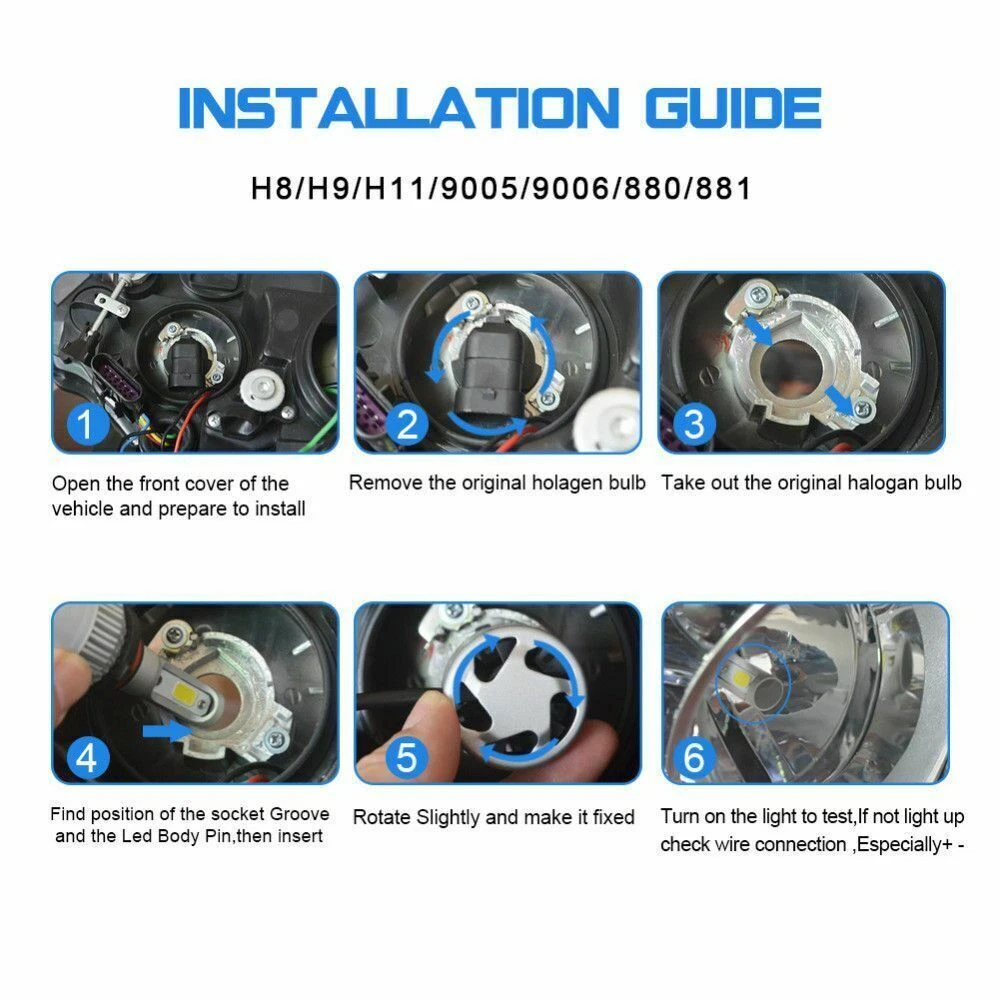 INSTALLATION GUIDE

H8/H9/H11/9005/9006/880/881

1
Open the front cover of the vehicle and prepare to install

2
Remove the original holagen bulb

3
Take out the original halogan bulb

4
Find position of the socket Groove and the Led Body Pin,then insert

5
Rotate Slightly and make it fixed

6
Turn on the light to test,If not light up check wire connection ,Especially+ -