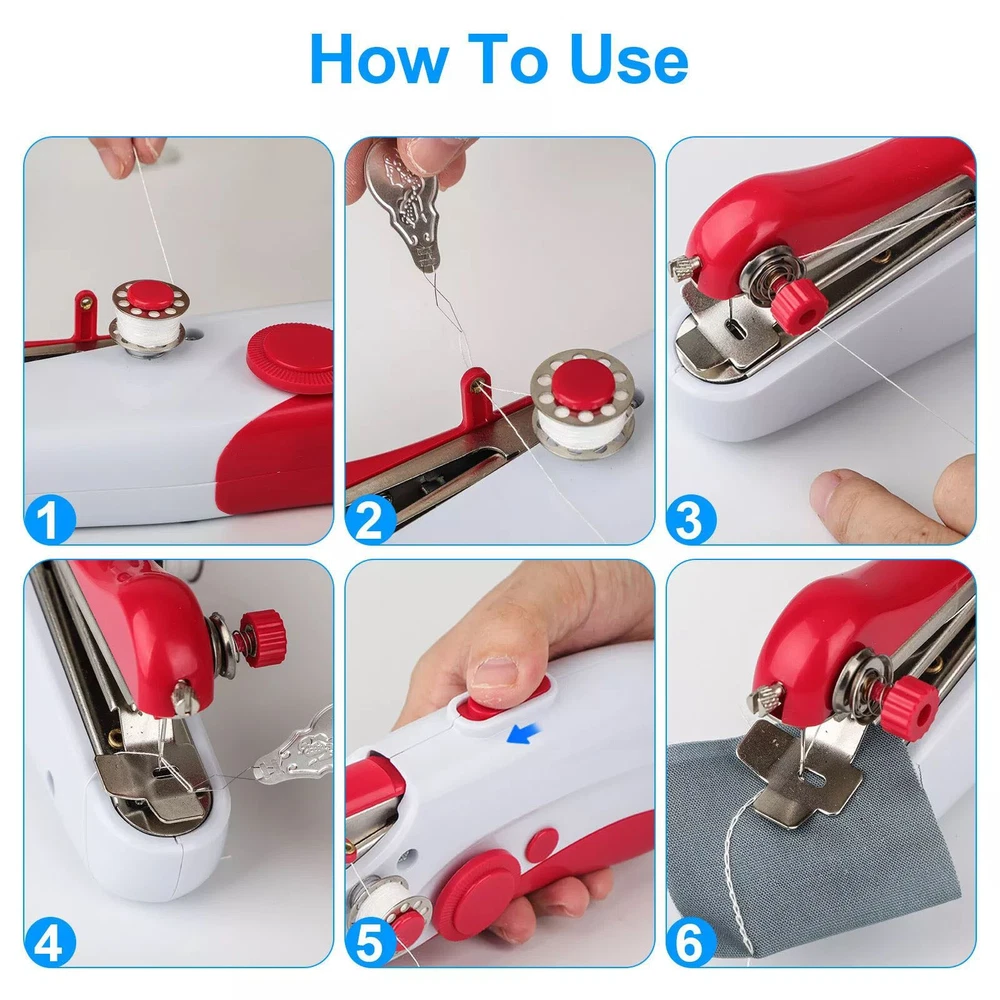 How To Use

1

2

3

4

5

6