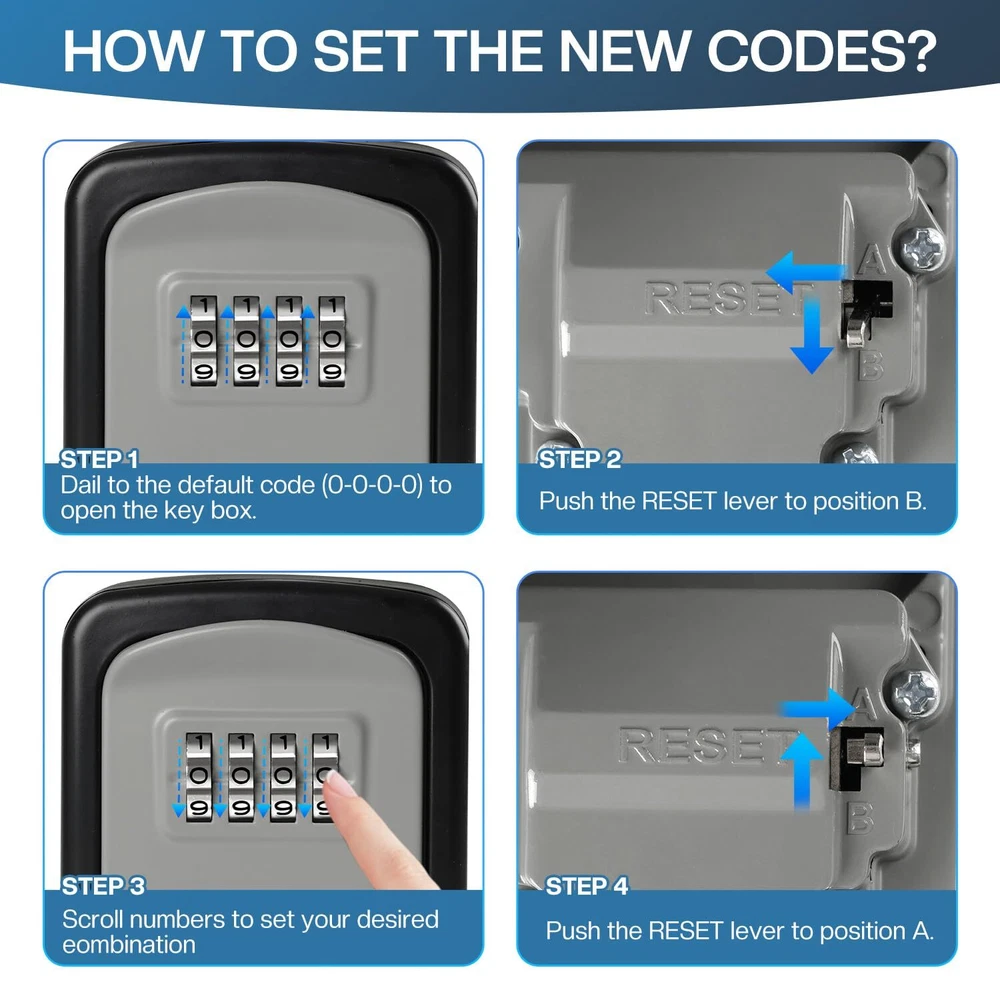 HOW TO SET THE NEW CODES?

1 1 1 1
0 0 0 0
9 9 9 9

STEP 1
Dail to the default code (0-0-0-0) to open the key box.

RESET
A
B

STEP 2
Push the RESET lever to position B.

1 1 1 1
0 0 0 0
9 9 9 9

STEP 3
Scroll numbers to set your desired eombination

RESET
A
B

STEP 4
Push the RESET lever to position A.