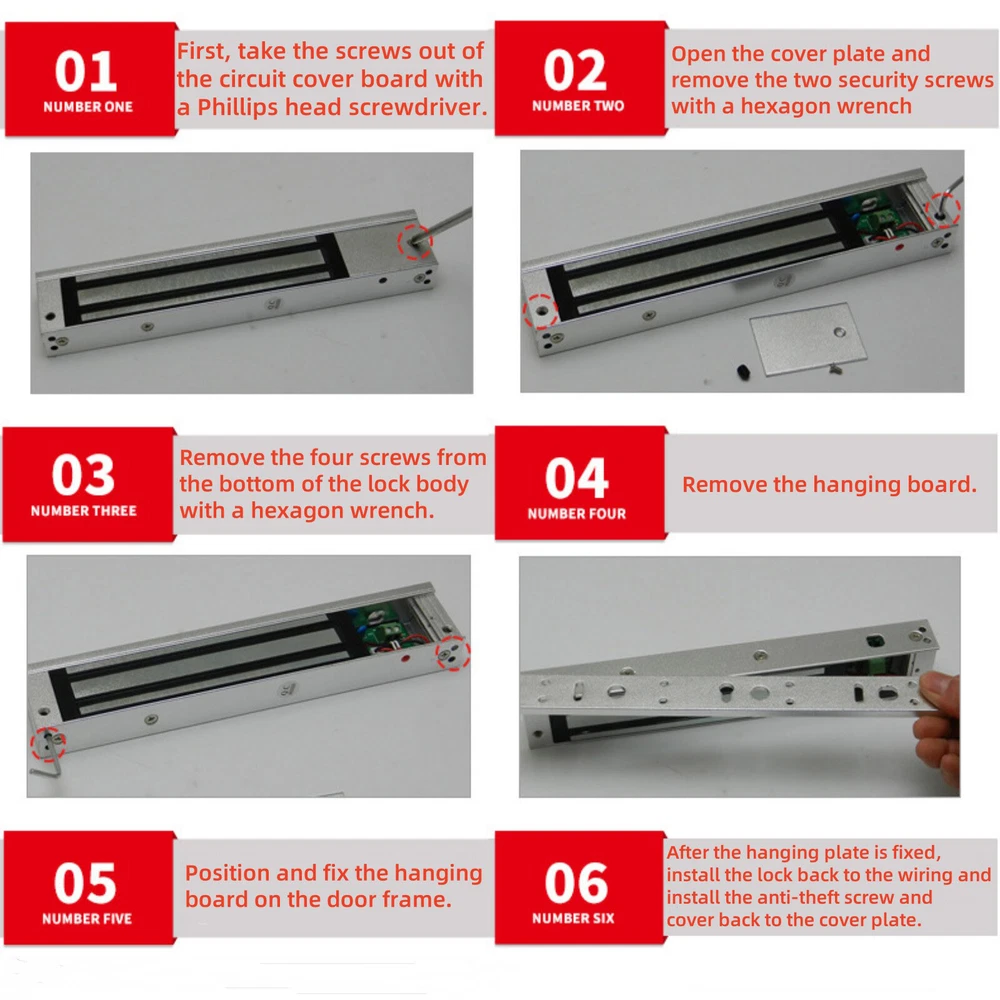 01
NUMBER ONE

First, take the screws out of the circuit cover board with a Phillips head screwdriver.

02
NUMBER TWO

Open the cover plate and remove the two security screws with a hexagon wrench

03
NUMBER THREE

Remove the four screws from the bottom of the lock body with a hexagon wrench.

04
NUMBER FOUR

Remove the hanging board.

05
NUMBER FIVE

Position and fix the hanging board on the door frame.

06
NUMBER SIX

After the hanging plate is fixed, install the lock back to the wiring and install the anti-theft screw and cover back to the cover plate.