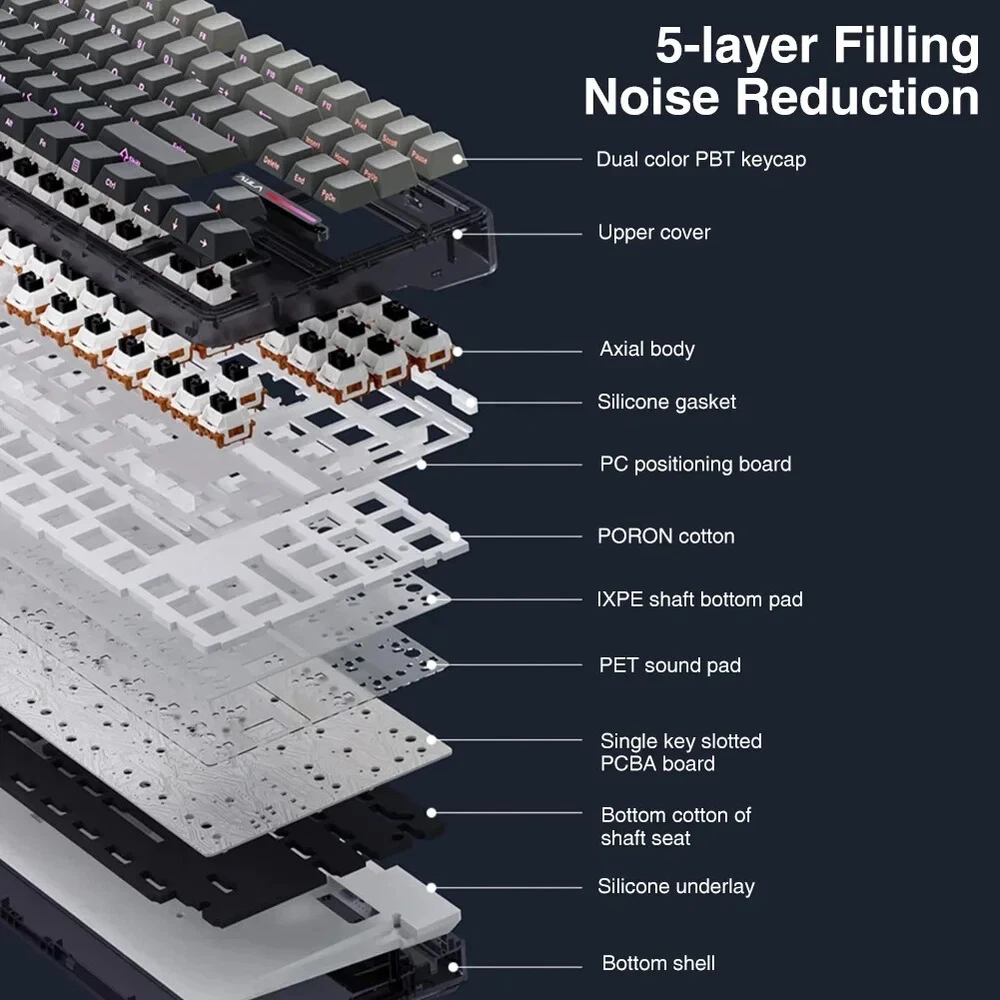 5-layer Filling Noise Reduction

Dual color PBT keycap

Upper cover

Axial body

Silicone gasket

PC positioning board

PORON cotton

IXPE shaft bottom pad

PET sound pad

Single key slotted PCBA board

Bottom cotton of shaft seat

Silicone underlay

Bottom shell