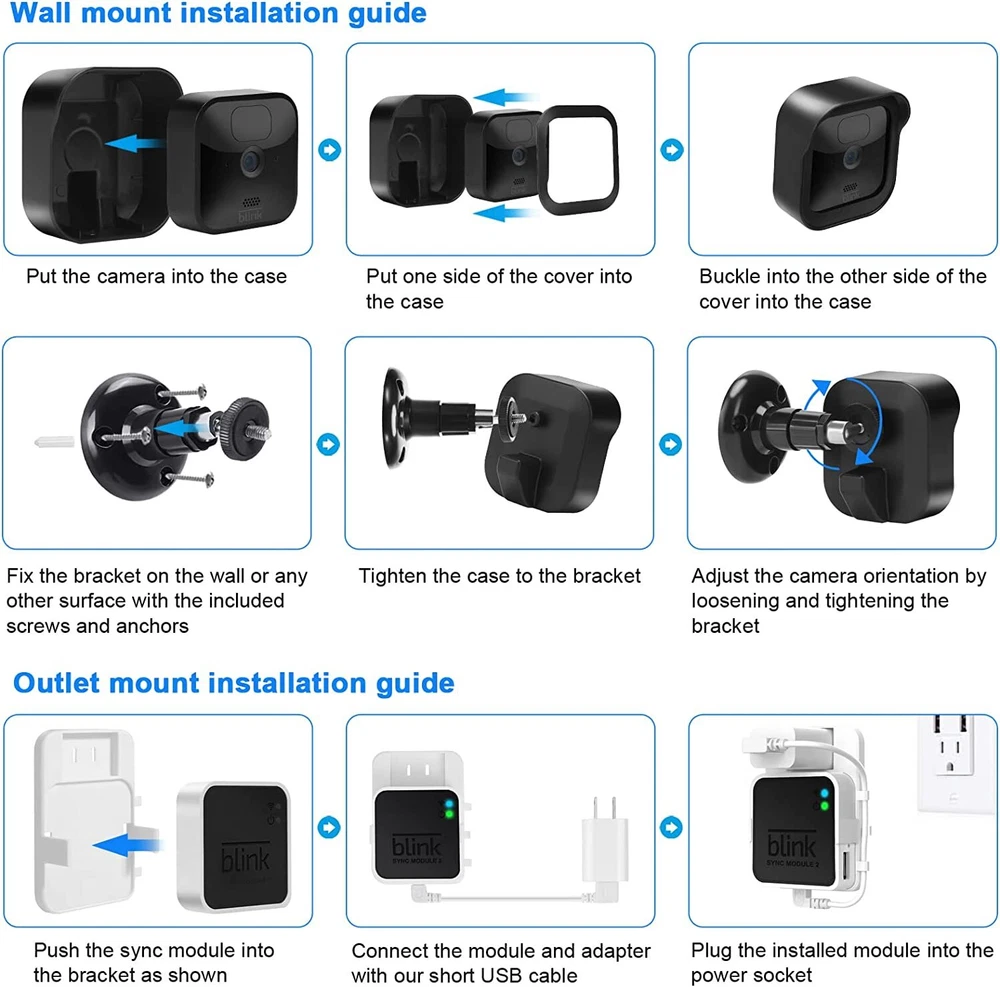 Wall mount installation guide

blink

Put the camera into the case

Put one side of the cover into the case

Buckle into the other side of the cover into the case

Fix the bracket on the wall or any other surface with the included screws and anchors

Tighten the case to the bracket

Adjust the camera orientation by loosening and tightening the bracket

Outlet mount installation guide

blink

blink
SYNC MODULE 2

blink
SYNC MODULE 2

Push the sync module into the bracket as shown

Connect the module and adapter with our short USB cable

Plug the installed module into the power socket