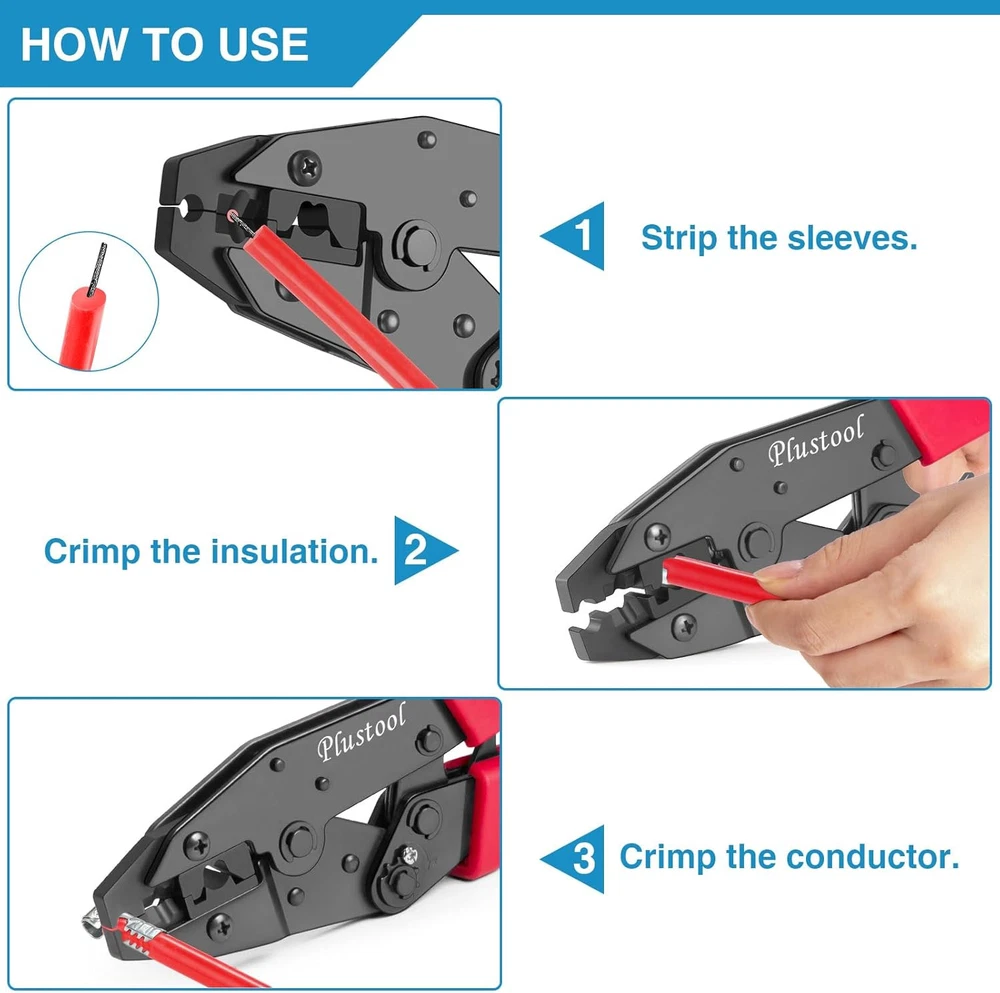 HOW TO USE

1 Strip the sleeves.

Plustool

Crimp the insulation. 2

Plustool

3 Crimp the conductor.