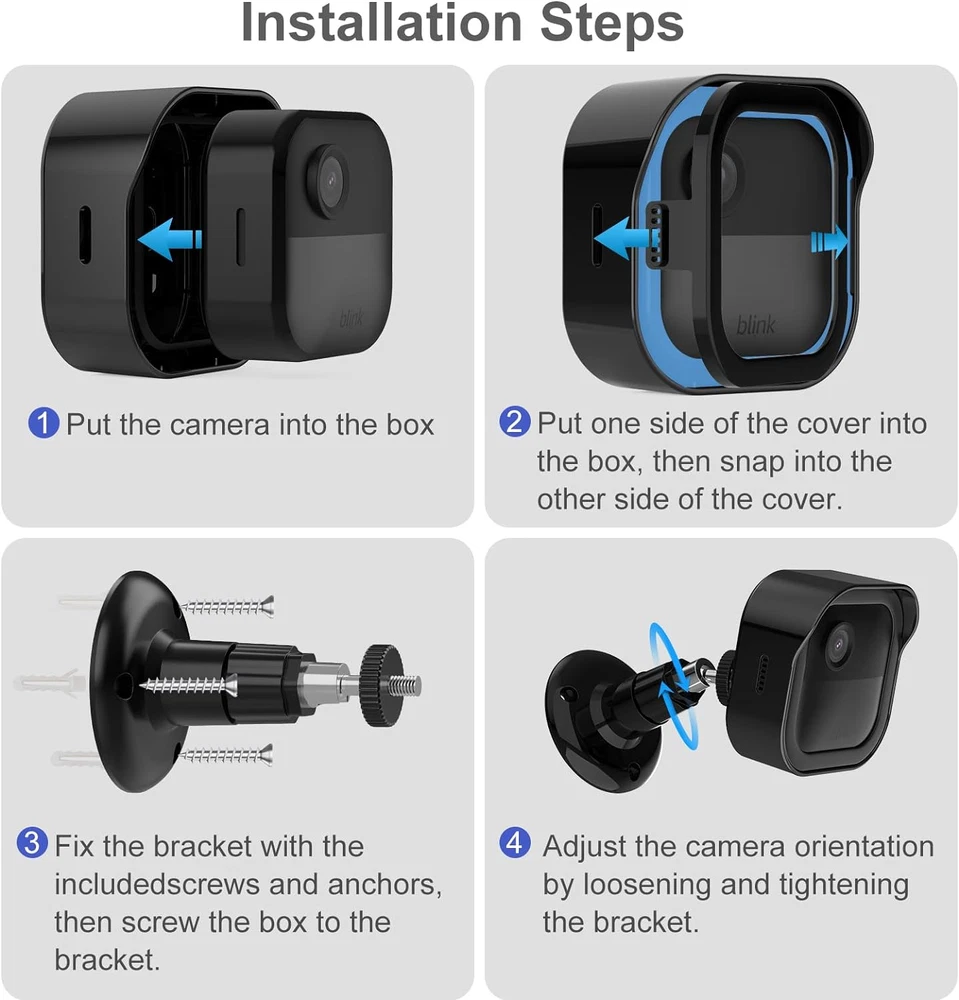 Installation Steps

blink

1 Put the camera into the box

blink

2 Put one side of the cover into the box, then snap into the other side of the cover.

3 Fix the bracket with the includedscrews and anchors, then screw the box to the bracket.

4 Adjust the camera orientation by loosening and tightening the bracket.