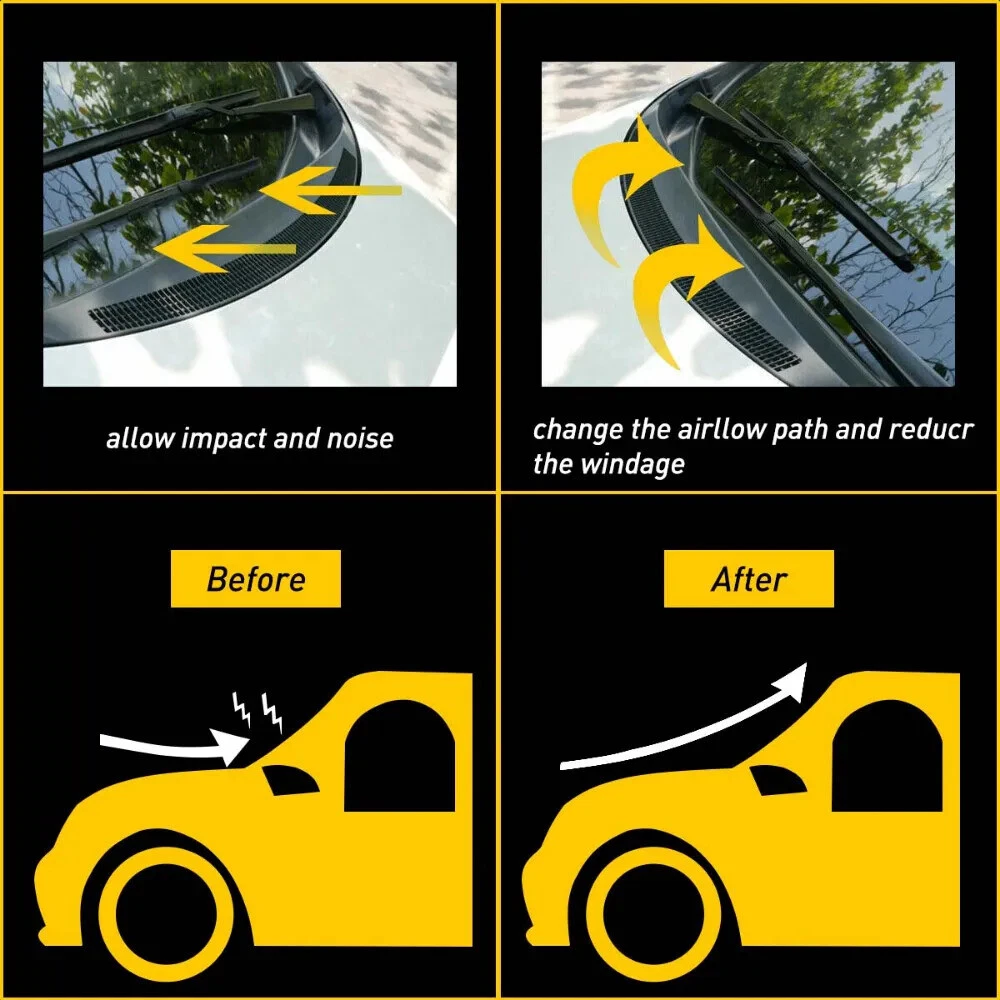 allow impact and noise

change the airllow path and reducr the windage

Before

After