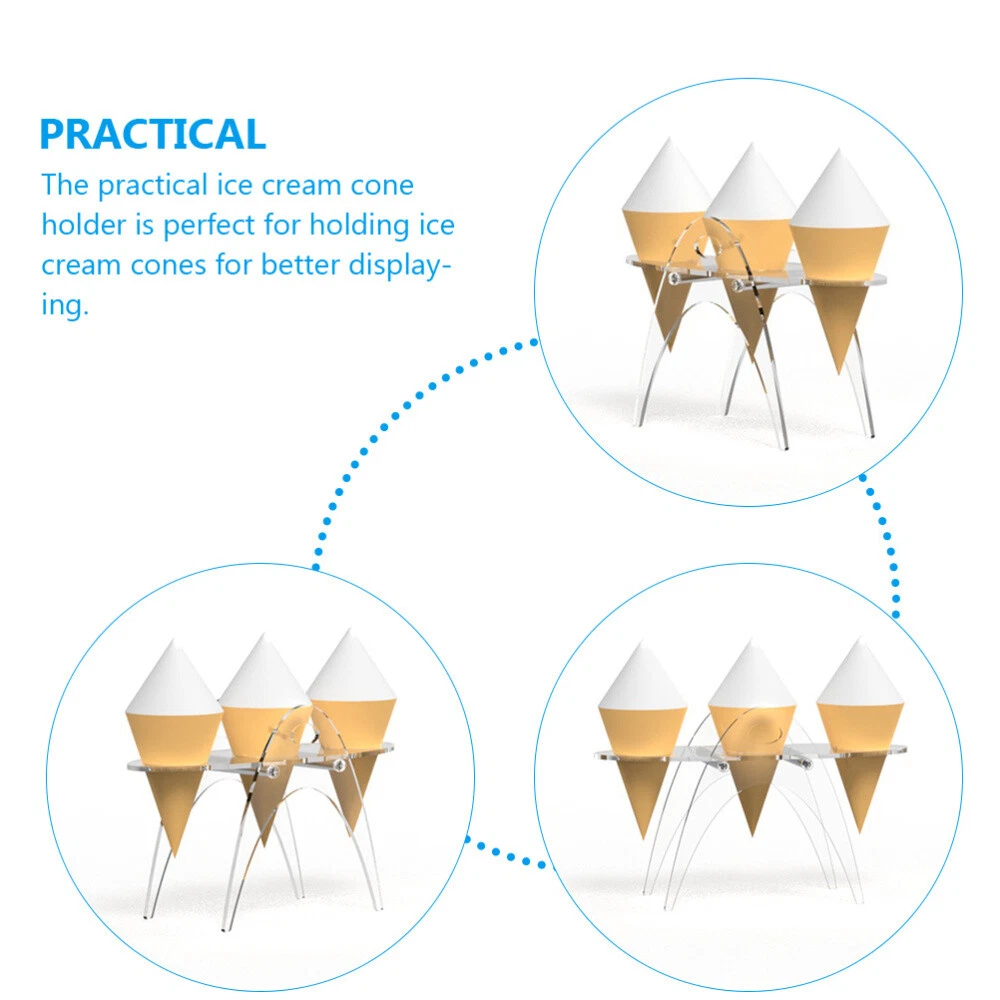 PRACTICAL

The practical ice cream cone holder is perfect for holding ice cream cones for better displaying.