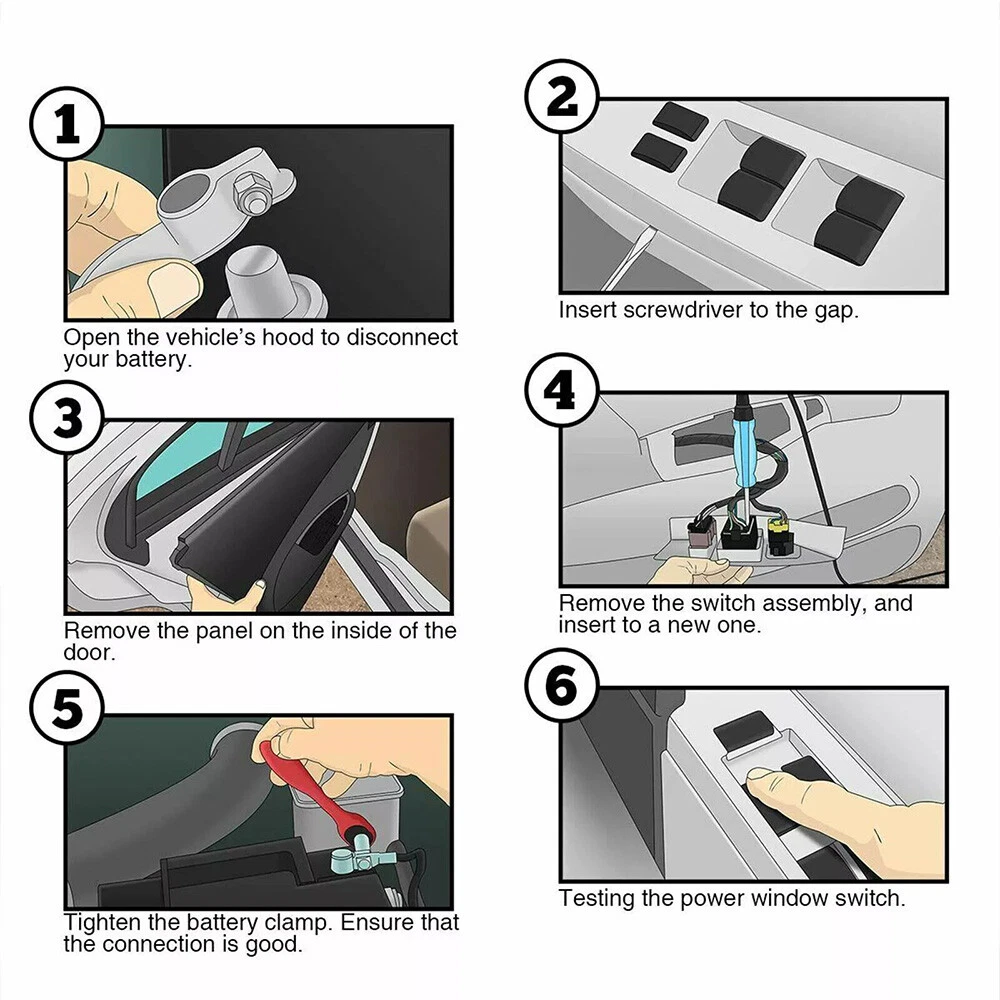 1

Open the vehicle's hood to disconnect your battery.

2

Insert screwdriver to the gap.

3

Remove the panel on the inside of the door.

4

Remove the switch assembly, and insert to a new one.

5

Tighten the battery clamp. Ensure that the connection is good.

6

Testing the power window switch.