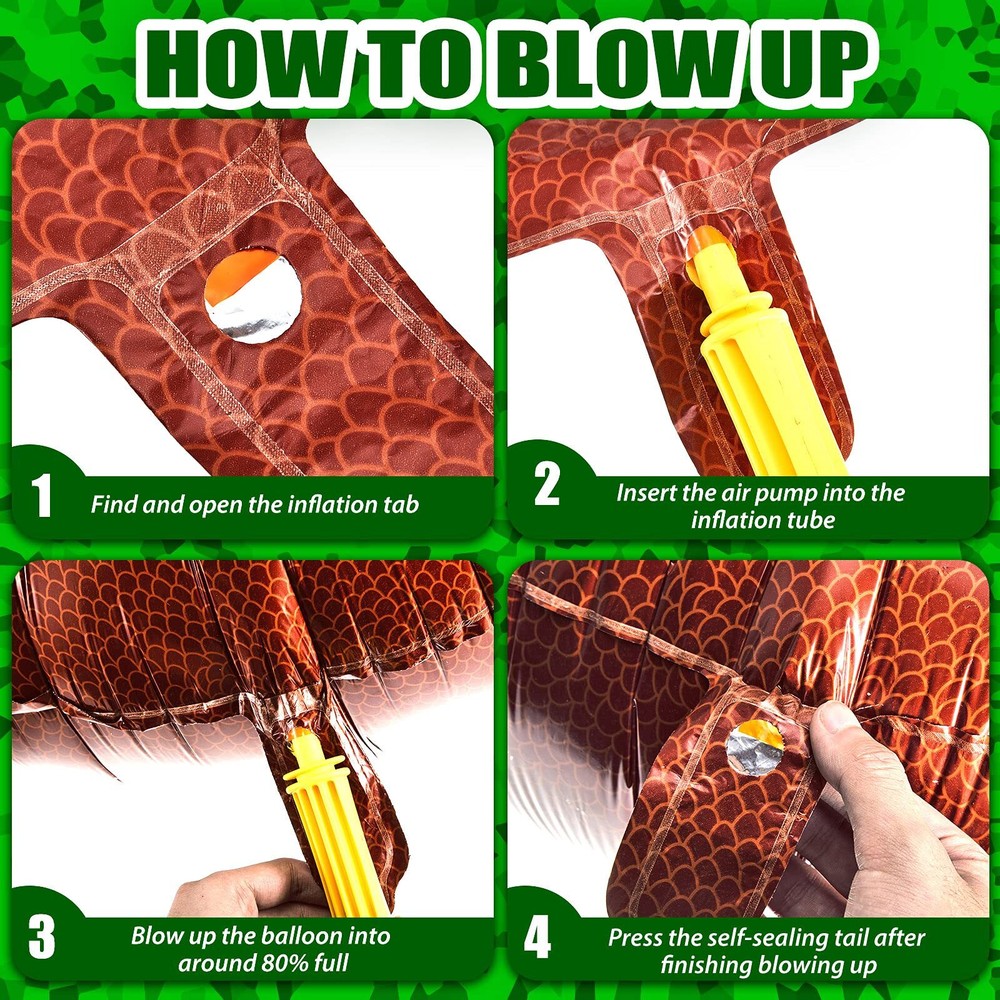 HOW TO BLOW UP

1
Find and open the inflation tab

2
Insert the air pump into the inflation tube

3
Blow up the balloon into around 80% full

4
Press the self-sealing tail after finishing blowing up