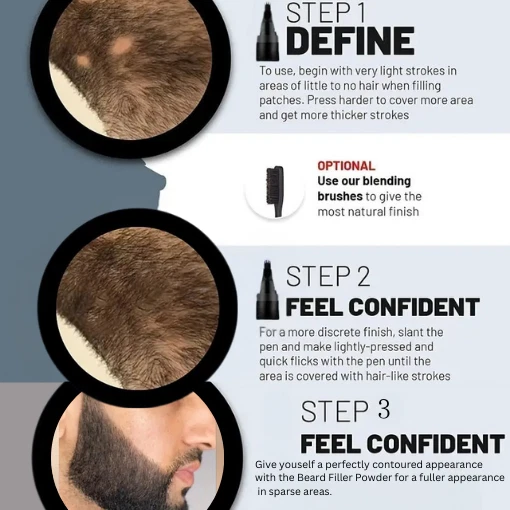 STEP 1
DEFINE

To use, begin with very light strokes in areas of little to no hair when filling patches. Press harder to cover more area and get more thicker strokes

OPTIONAL
Use our blending brushes to give the most natural finish

STEP 2
FEEL CONFIDENT

For a more discrete finish, slant the pen and make lightly-pressed and quick flicks with the pen until the area is covered with hair-like strokes

STEP 3
FEEL CONFIDENT

Give youself a perfectly contoured appearance with the Beard Filler Powder for a fuller appearance in sparse areas.