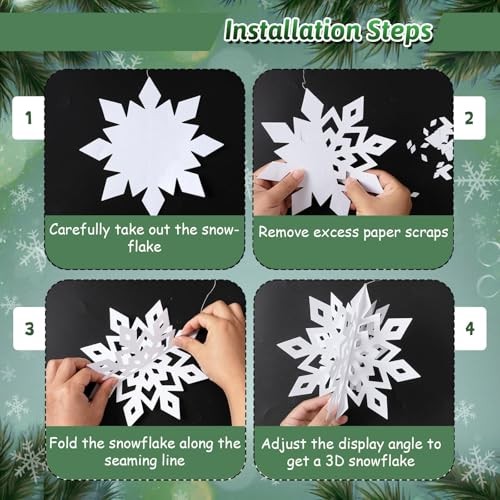 Installation Steps

1

Carefully take out the snowflake

2

Remove excess paper scraps

3

Fold the snowflake along the seaming line

4

Adjust the display angle to get a 3D snowflake