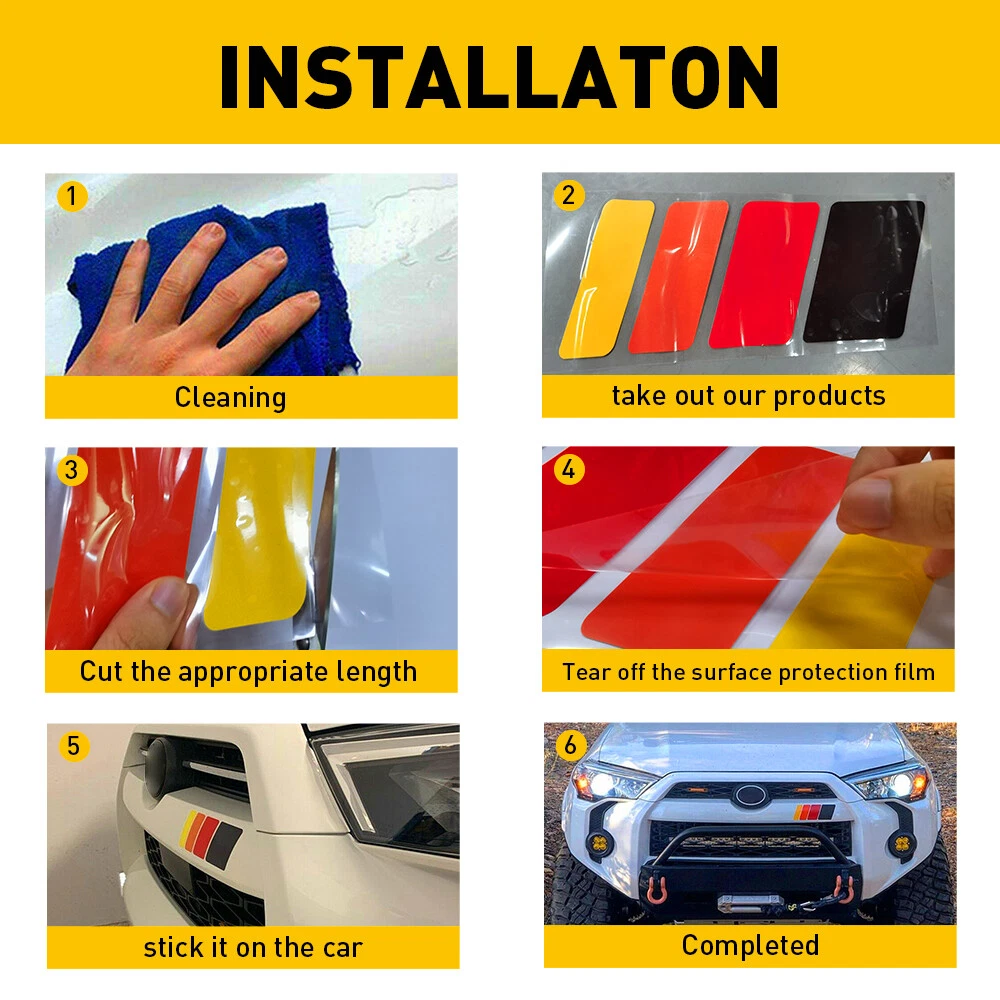 INSTALLATON

1
Cleaning

2
take out our products

3
Cut the appropriate length

4
Tear off the surface protection film

5
stick it on the car

6
Completed