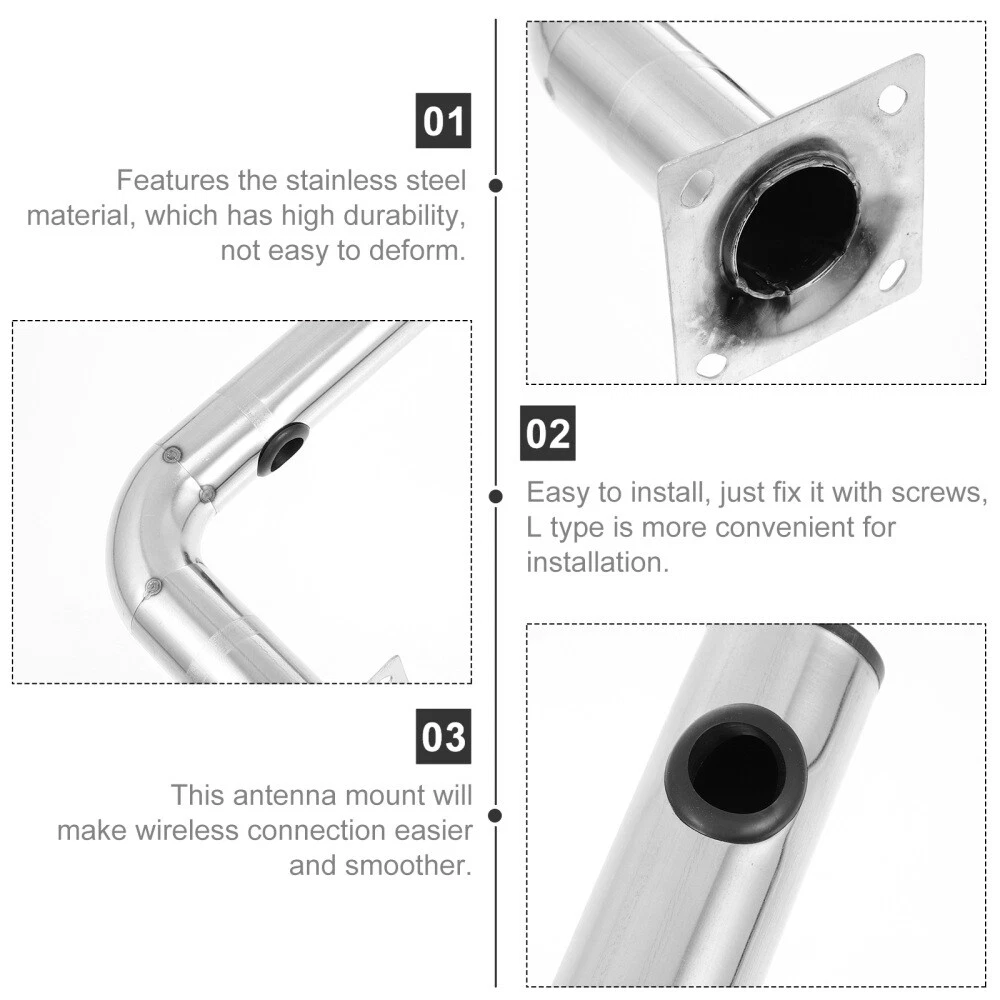 01

Features the stainless steel material, which has high durability, not easy to deform.

02

Easy to install, just fix it with screws, L type is more convenient for installation.

03

This antenna mount will make wireless connection easier and smoother.