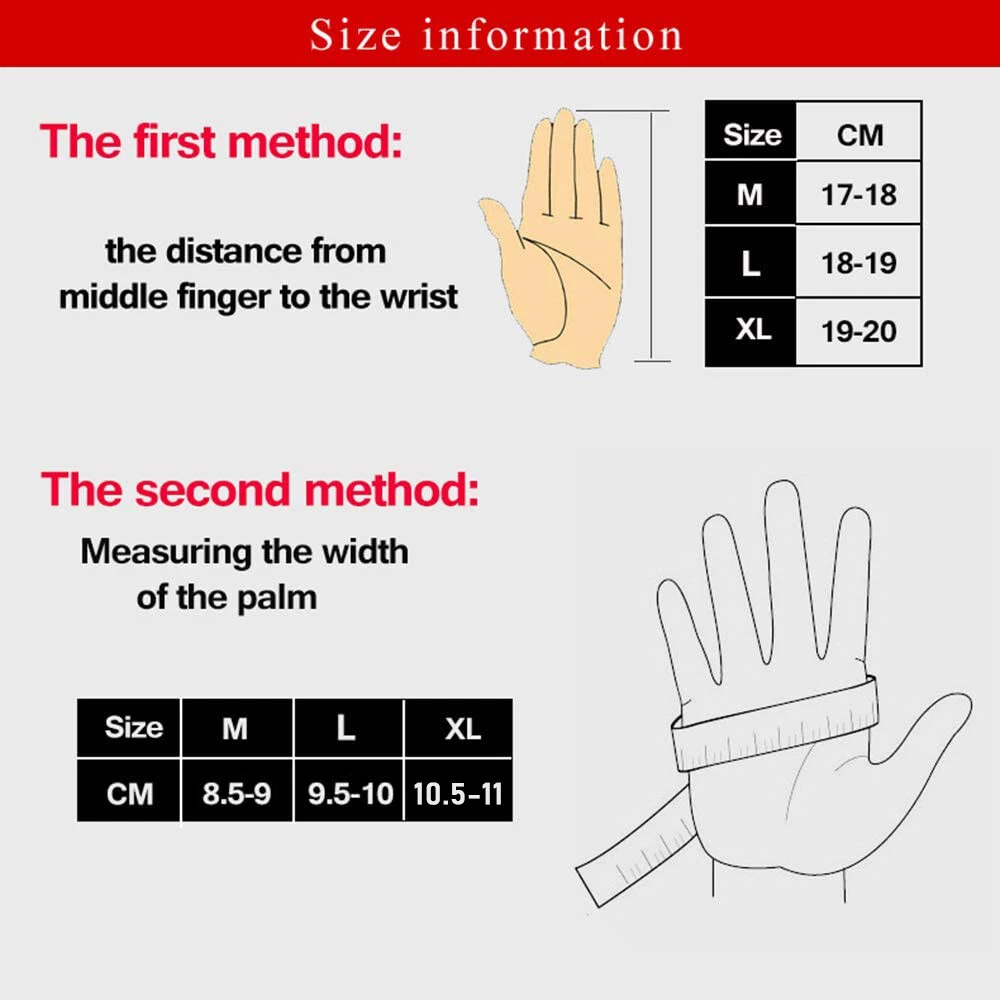 Size information

The first method:

the distance from middle finger to the wrist

| Size | CM |
|---|---|
| M | 17-18 |
| L | 18-19 |
| XL | 19-20 |

The second method:

Measuring the width of the palm

| Size | M | L | XL |
|---|---|---|---|
| CM | 8.5-9 | 9.5-10 | 10.5-11 |