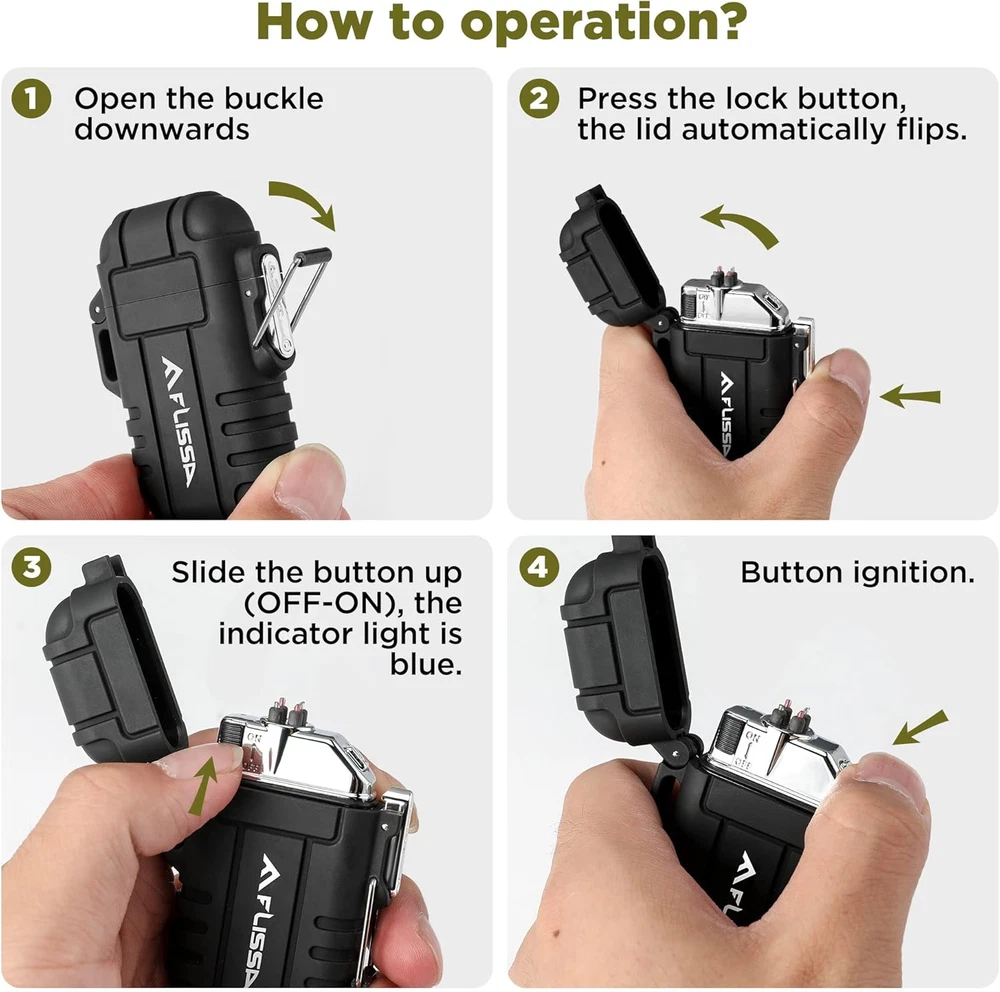 How to operation?

1 Open the buckle downwards

FLISSA

2 Press the lock button, the lid automatically flips.

FLISSA

3 Slide the button up (OFF-ON), the indicator light is blue.

ON

FLISSA

4 Button ignition.

ON

OFF