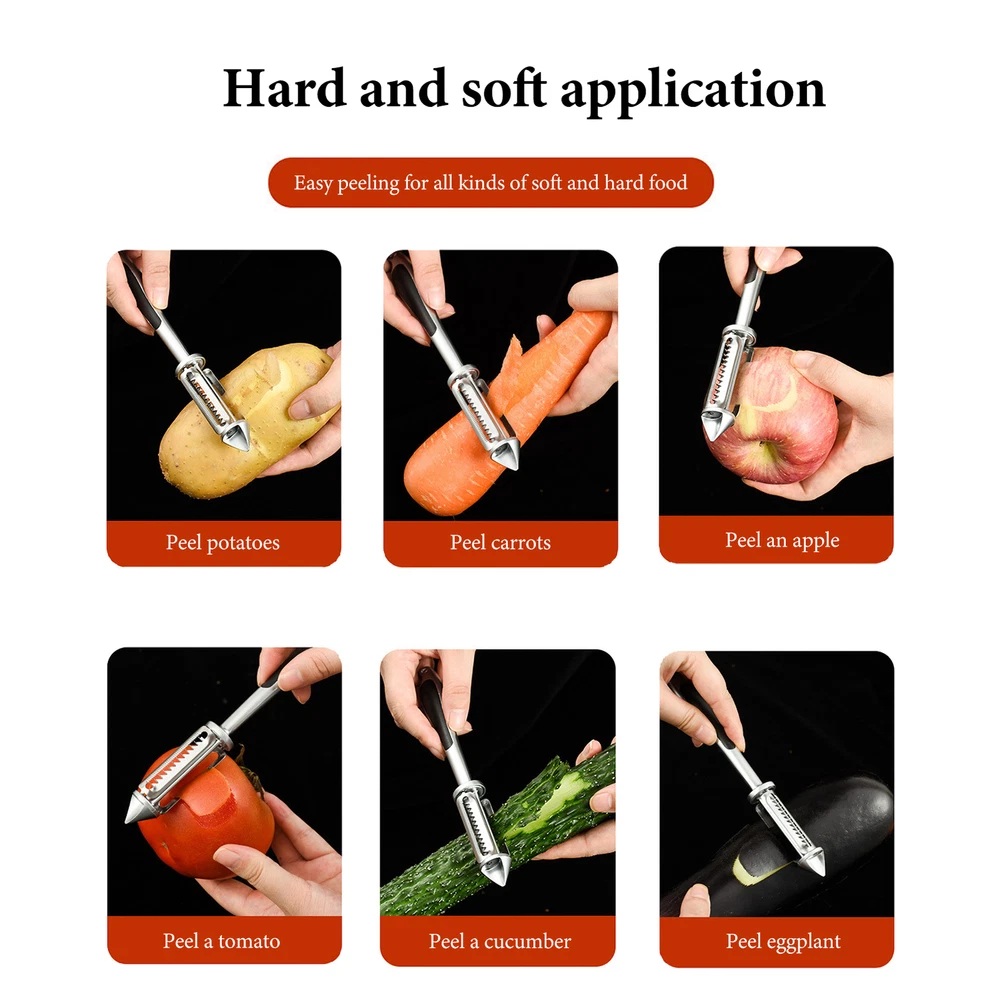 Hard and soft application

Easy peeling for all kinds of soft and hard food

Peel potatoes

Peel carrots

Peel an apple

Peel a tomato

Peel a cucumber

Peel eggplant